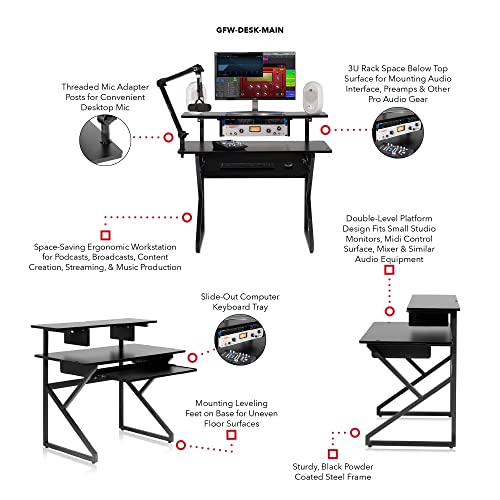 GFW-DESK-MAIN

Threaded Mic Adapter Posts for Convenient Desktop Mic

3U Rack Space Below Top Surface for Mounting Audio Interface, Preamps & Other Pro Audio Gear

Space-Saving Ergonomic Workstation for Podcasts, Broadcasts, Content Creation, Streaming, & Music Production

Double-Level Platform Design Fits Small Studio Monitors, Midi Control Surface, Mixer & Similar Audio Equipment

Slide-Out Computer Keyboard Tray

Mounting Leveling Feet on Base for Uneven Floor Surfaces

Sturdy, Black Powder Coated Steel Frame