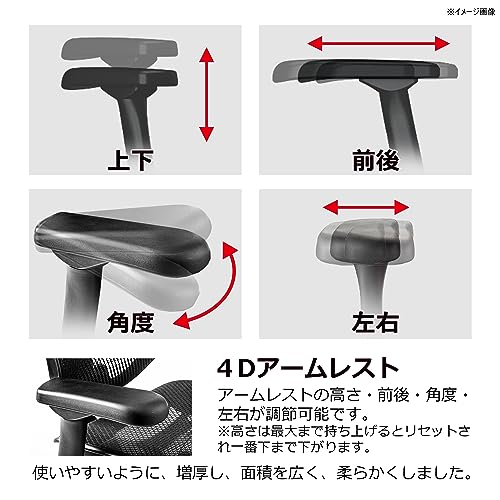 ※イメージ画像

上下

前後

角度

左右

4Dアームレスト

アームレストの高さ・前後・角度・左右が調節可能です。
※高さは最大まで持ち上げるとリセットされ一番下まで下がります。

使いやすいように、増厚し、面積を広く、柔らかくしました。