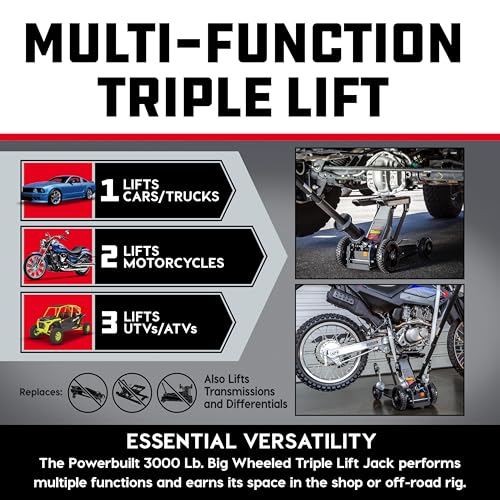 MULTI-FUNCTION TRIPLE LIFT

1 LIFTS CARS/TRUCKS

2 LIFTS MOTORCYCLES

3 LIFTS UTVs/ATVs

Replaces:

Also Lifts Transmissions and Differentials

ESSENTIAL VERSATILITY

The Powerbuilt 3000 Lb. Big Wheeled Triple Lift Jack performs multiple functions and earns its space in the shop or off-road rig.