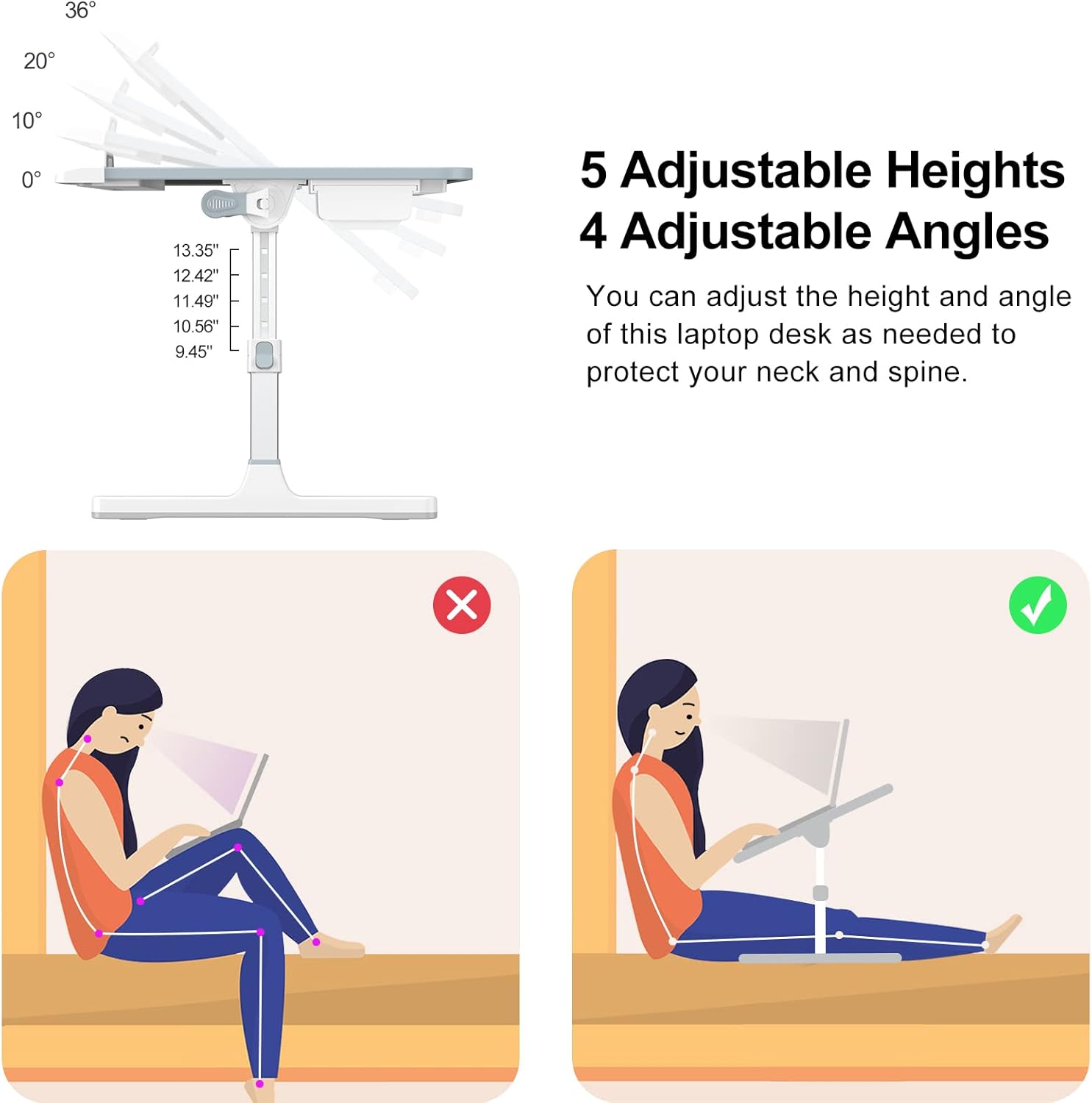 36°
20°
10°
0°

13.35"
12.42"
11.49"
10.56"
9.45"

5 Adjustable Heights
4 Adjustable Angles

You can adjust the height and angle of this laptop desk as needed to protect your neck and spine.