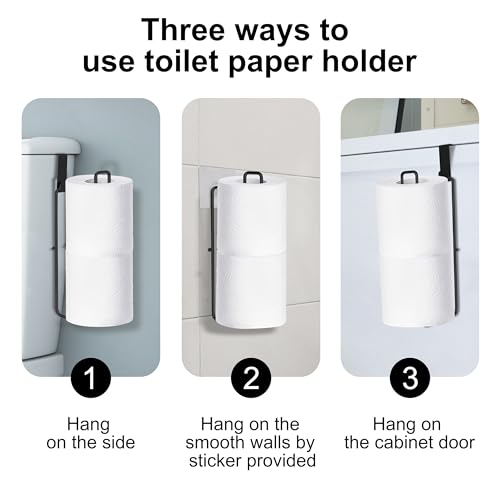 Three ways to use toilet paper holder

1

Hang on the side

2

Hang on the smooth walls by sticker provided

3

Hang on the cabinet door