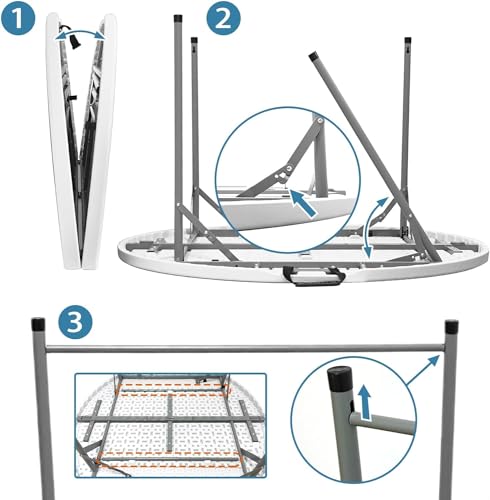 1

2

3