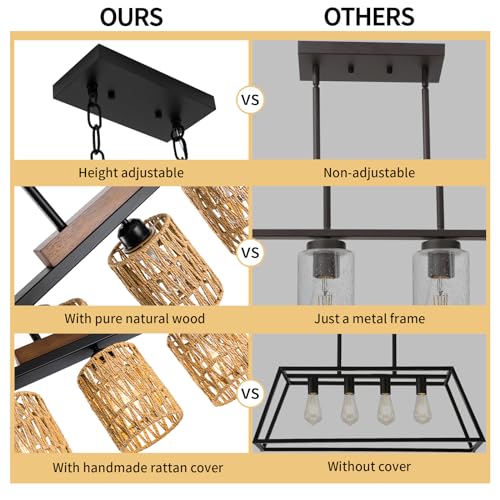 OURS

OTHERS

VS

Height adjustable

Non-adjustable

VS

With pure natural wood

Just a metal frame

VS

With handmade rattan cover

Without cover