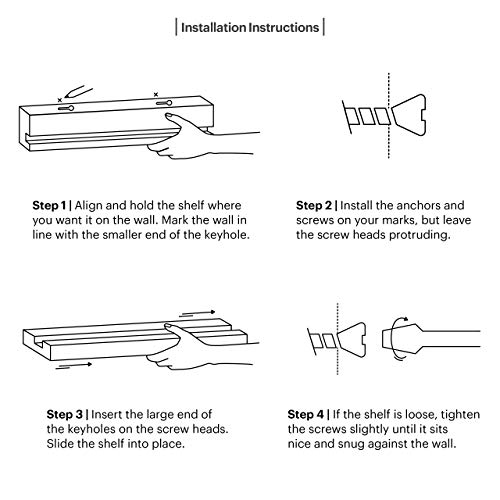 | Installation Instructions |

Step 1 | Align and hold the shelf where you want it on the wall. Mark the wall in line with the smaller end of the keyhole.

Step 2 | Install the anchors and screws on your marks, but leave the screw heads protruding.

Step 3 | Insert the large end of the keyholes on the screw heads. Slide the shelf into place.

Step 4 | If the shelf is loose, tighten the screws slightly until it sits nice and snug against the wall.