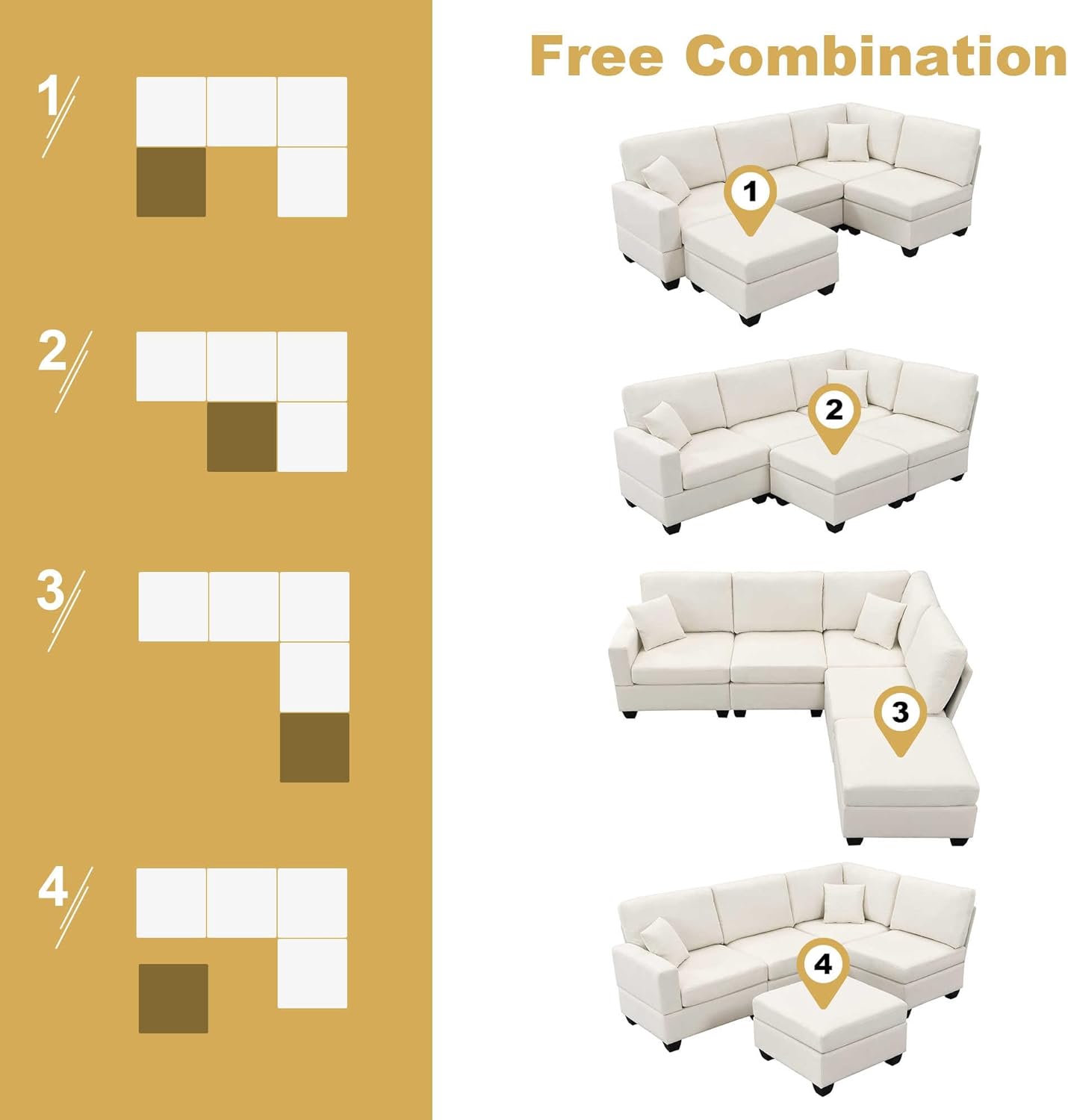 1
2
3
4

Free Combination

1
2
3
4