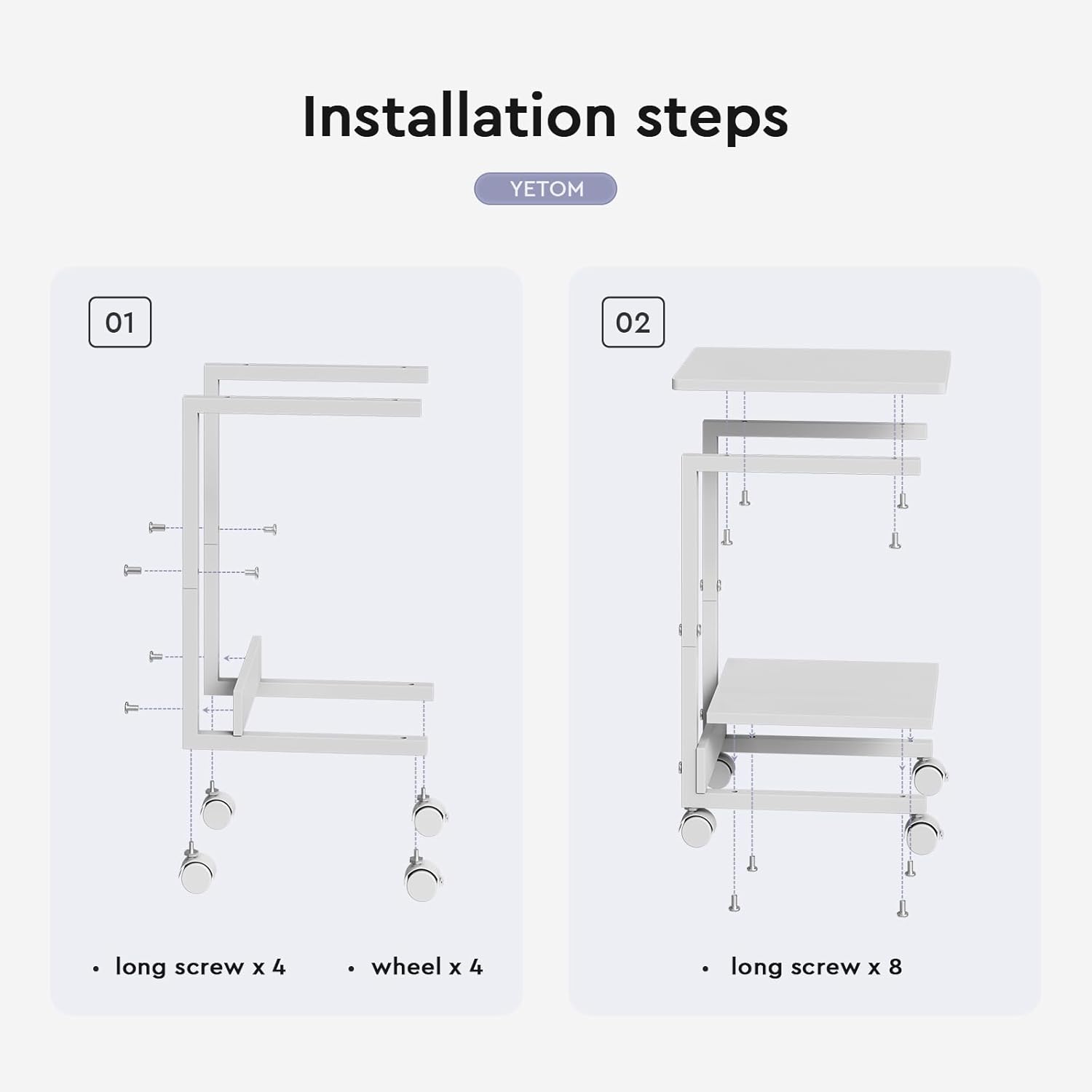 Installation steps

YETOM

01

• long screw x 4 • wheel x 4

02

• long screw x 8