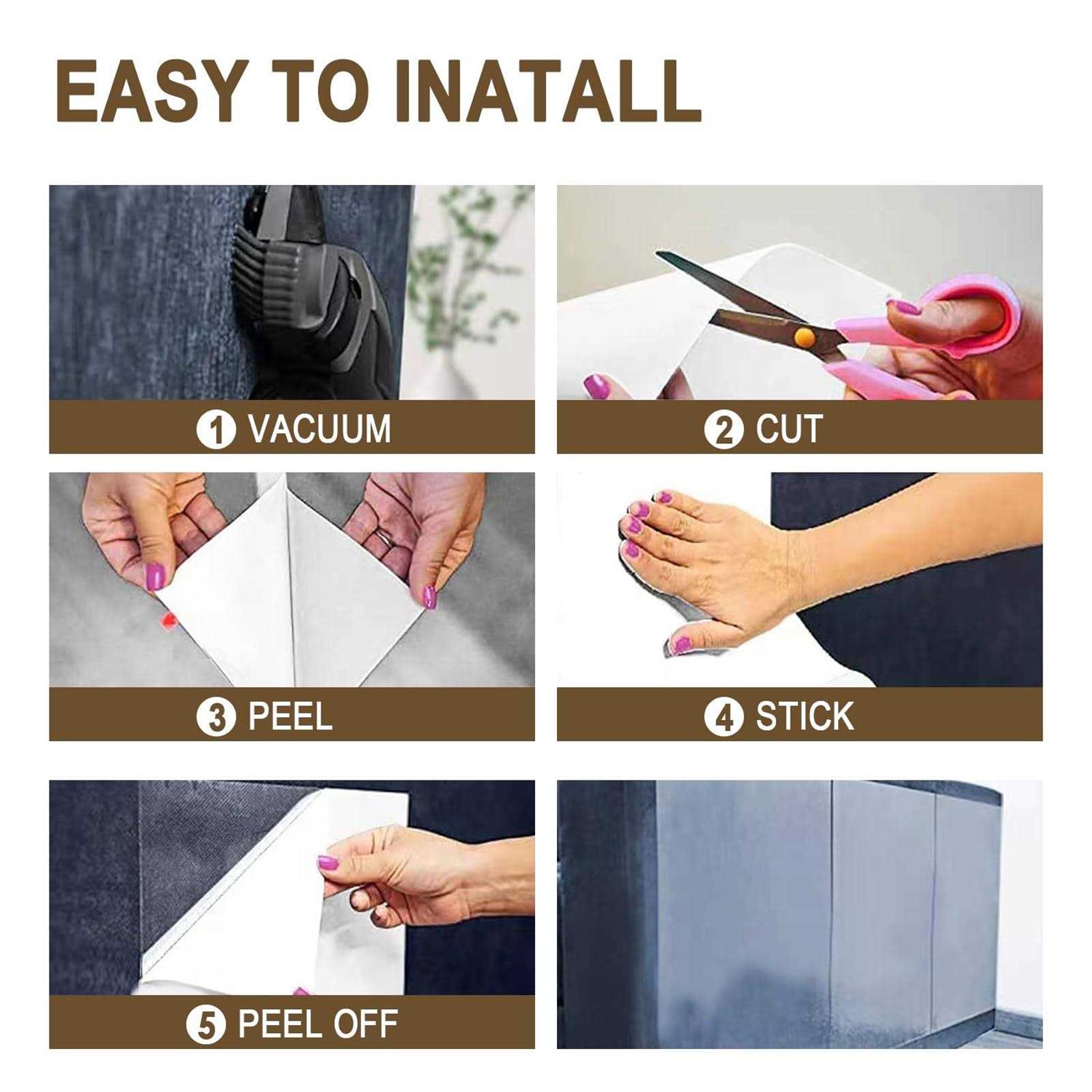 EASY TO INATALL

1 VACUUM

2 CUT

3 PEEL

4 STICK

5 PEEL OFF