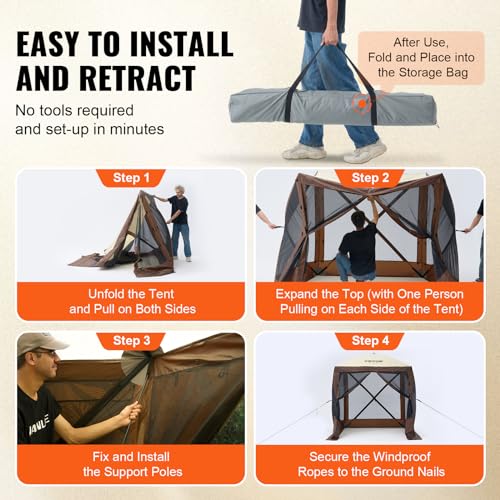 EASY TO INSTALL AND RETRACT

No tools required and set-up in minutes

After Use, Fold and Place into the Storage Bag

Step 1

Unfold the Tent and Pull on Both Sides

Step 2

Expand the Top (with One Person Pulling on Each Side of the Tent)

Step 3

Fix and Install the Support Poles

Step 4

Secure the Windproof Ropes to the Ground Nails