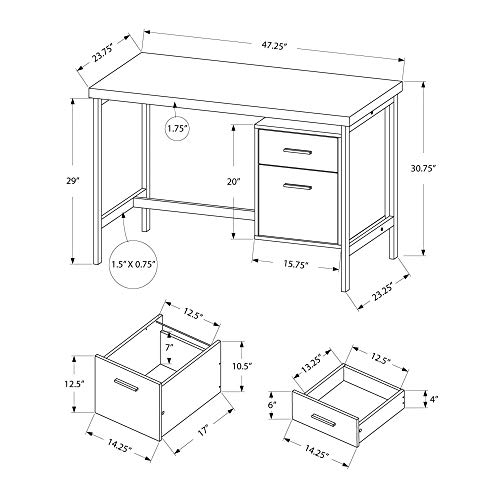 23.75"
47.25"
1.75"
29"
20"
30.75"
1.5" X 0.75"
15.75"
23.25"
12.5"
7"
10.5"
12.5"
14.25"
17"
13.25"
12.5"
6"
4"
14.25"