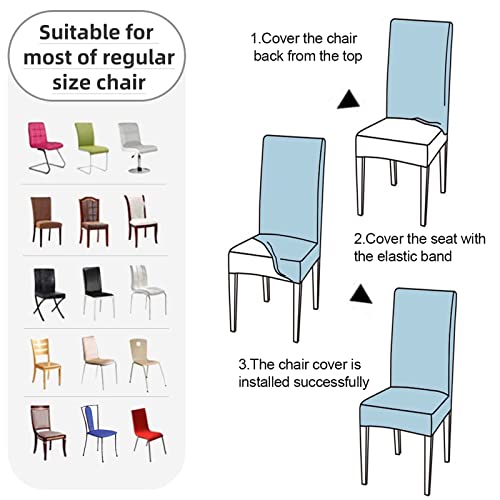 Suitable for most of regular size chair

1.Cover the chair back from the top

2.Cover the seat with the elastic band

3.The chair cover is installed successfully