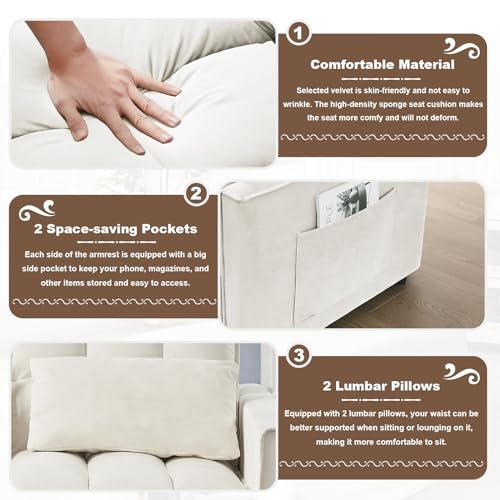 1

Comfortable Material

Selected velvet is skin-friendly and not easy to wrinkle. The high-density sponge seat cushion makes the seat more comfy and will not deform.

2

2 Space-saving Pockets

Each side of the armrest is equipped with a big side pocket to keep your phone, magazines, and other items stored and easy to access.

3

2 Lumbar Pillows

Equipped with 2 lumbar pillows, your waist can be better supported when sitting or lounging on it, making it more comfortable to sit.