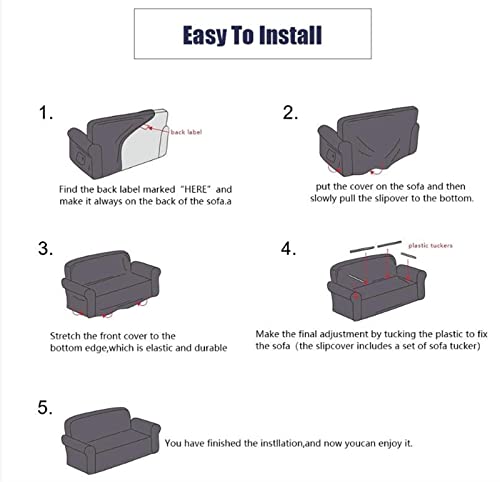 Easy To Install

1.

back label

Find the back label marked "HERE" and make it always on the back of the sofa.a

2.

put the cover on the sofa and then slowly pull the slipover to the bottom.

3.

Stretch the front cover to the bottom edge,which is elastic and durable

4.

plastic tuckers

Make the final adjustment by tucking the plastic to fix the sofa (the slipcover includes a set of sofa tucker)

5.

You have finished the instllation,and now youcan enjoy it.