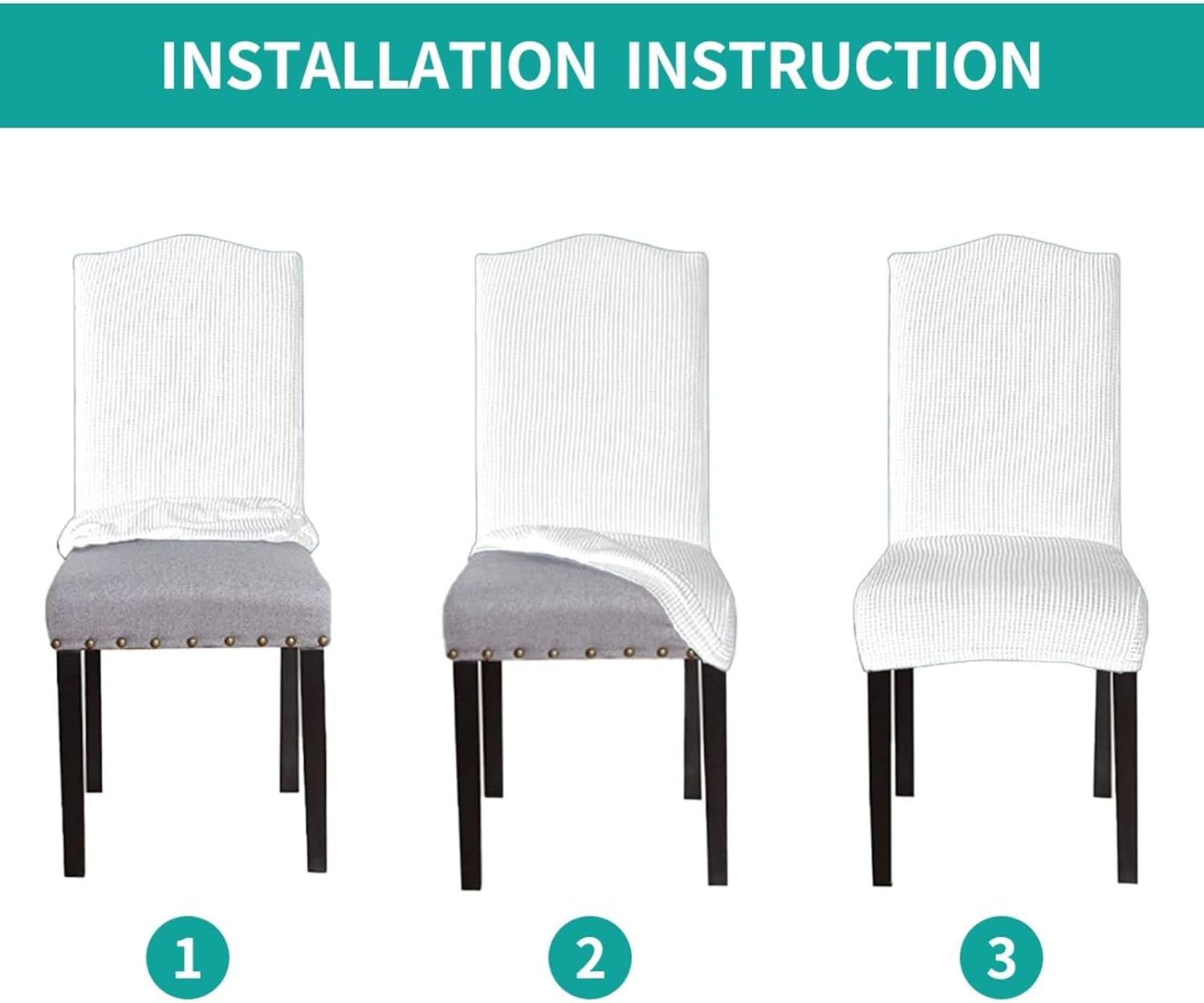 INSTALLATION INSTRUCTION

1

2

3