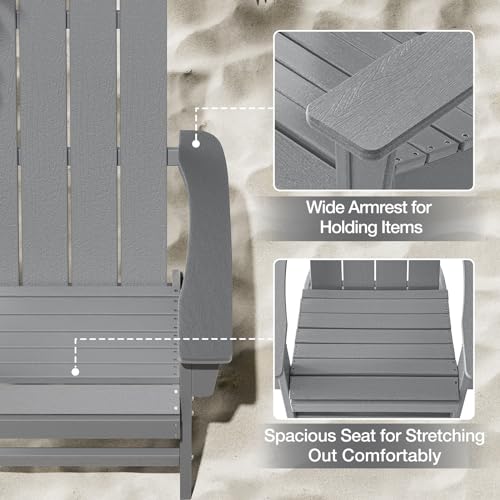 Wide Armrest for Holding Items

Spacious Seat for Stretching Out Comfortably