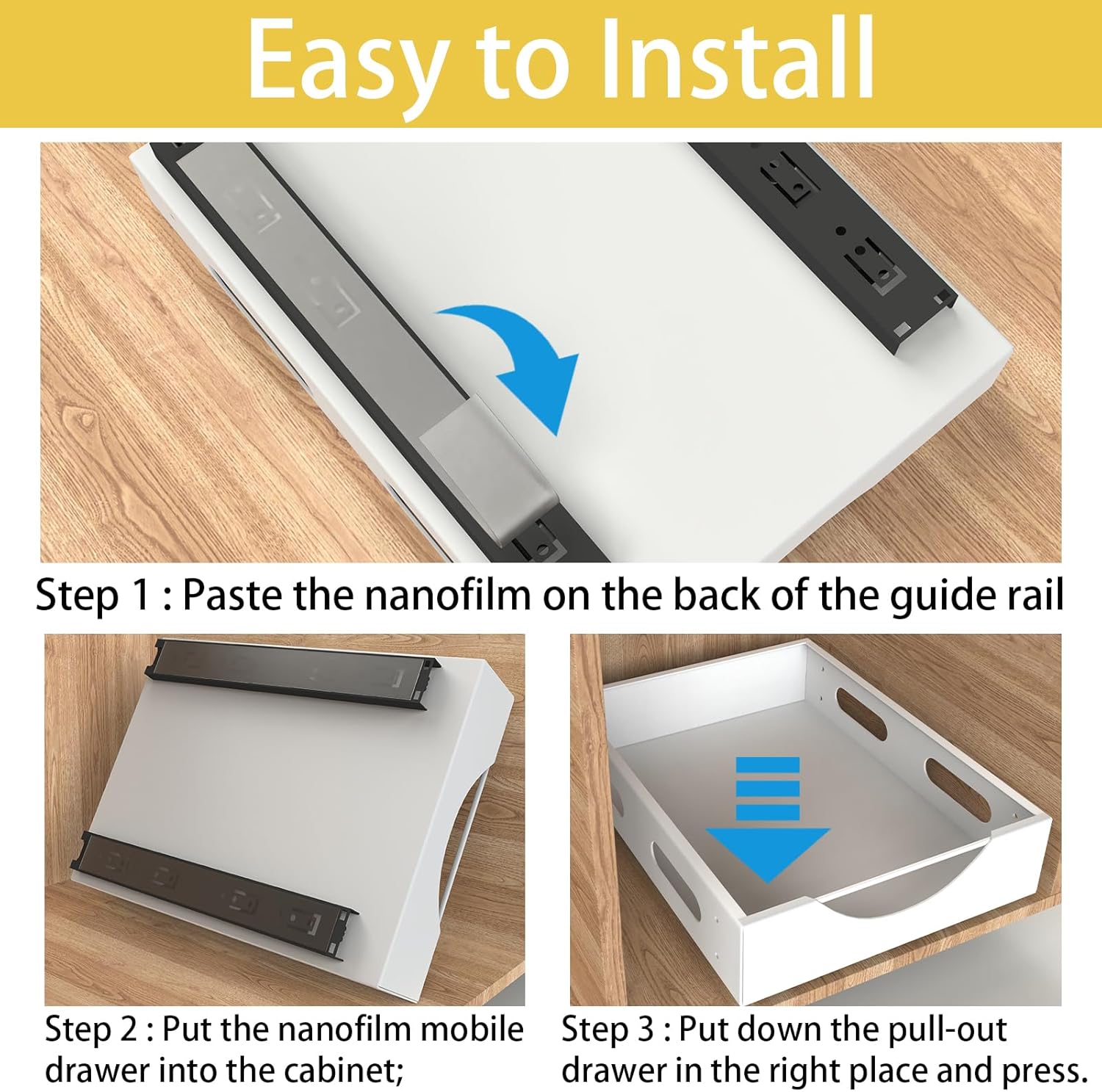 Easy to Install

Step 1 : Paste the nanofilm on the back of the guide rail

Step 2 : Put the nanofilm mobile drawer into the cabinet;

Step 3 : Put down the pull-out drawer in the right place and press.