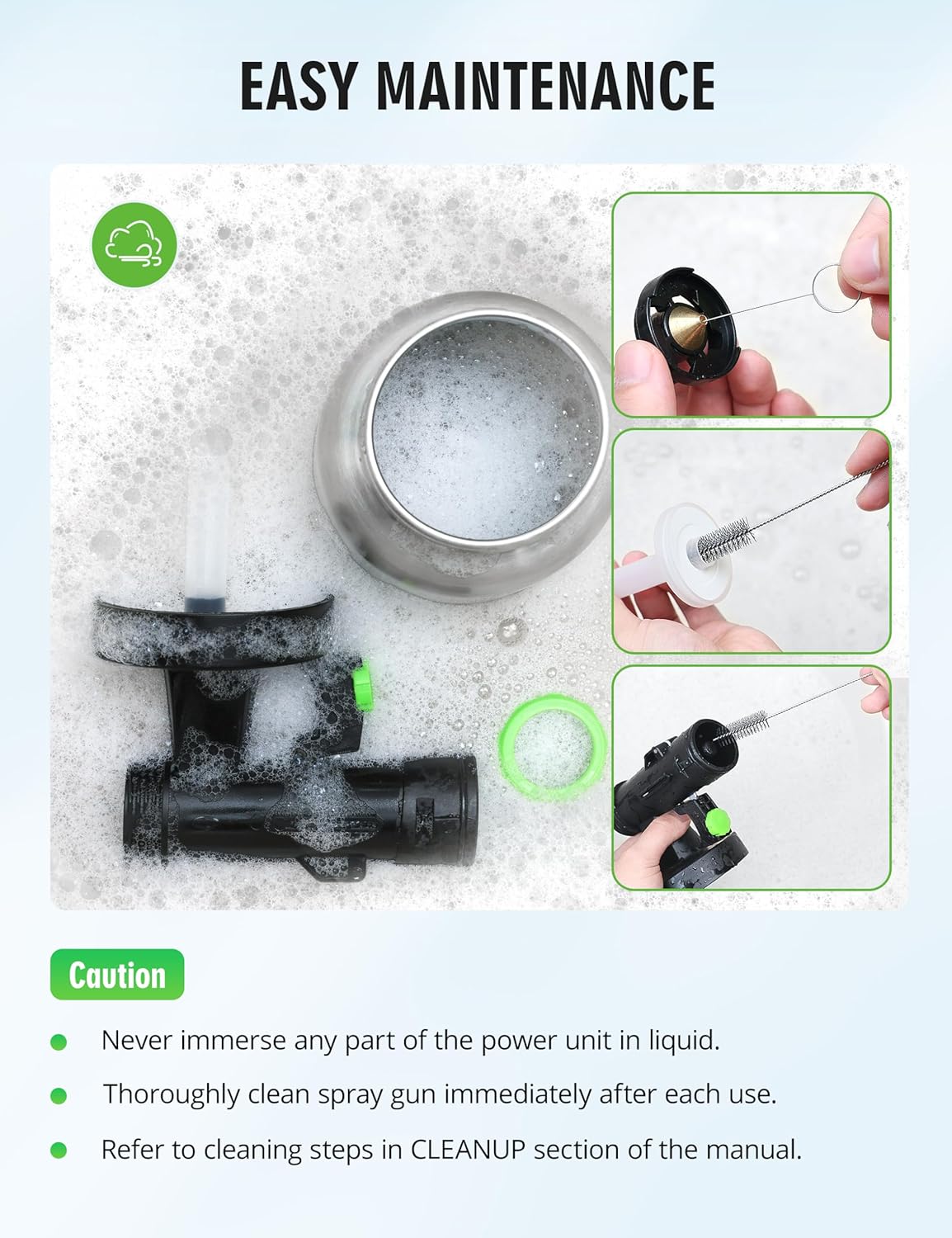 EASY MAINTENANCE

Caution

Never immerse any part of the power unit in liquid.

Thoroughly clean spray gun immediately after each use.

Refer to cleaning steps in CLEANUP section of the manual.