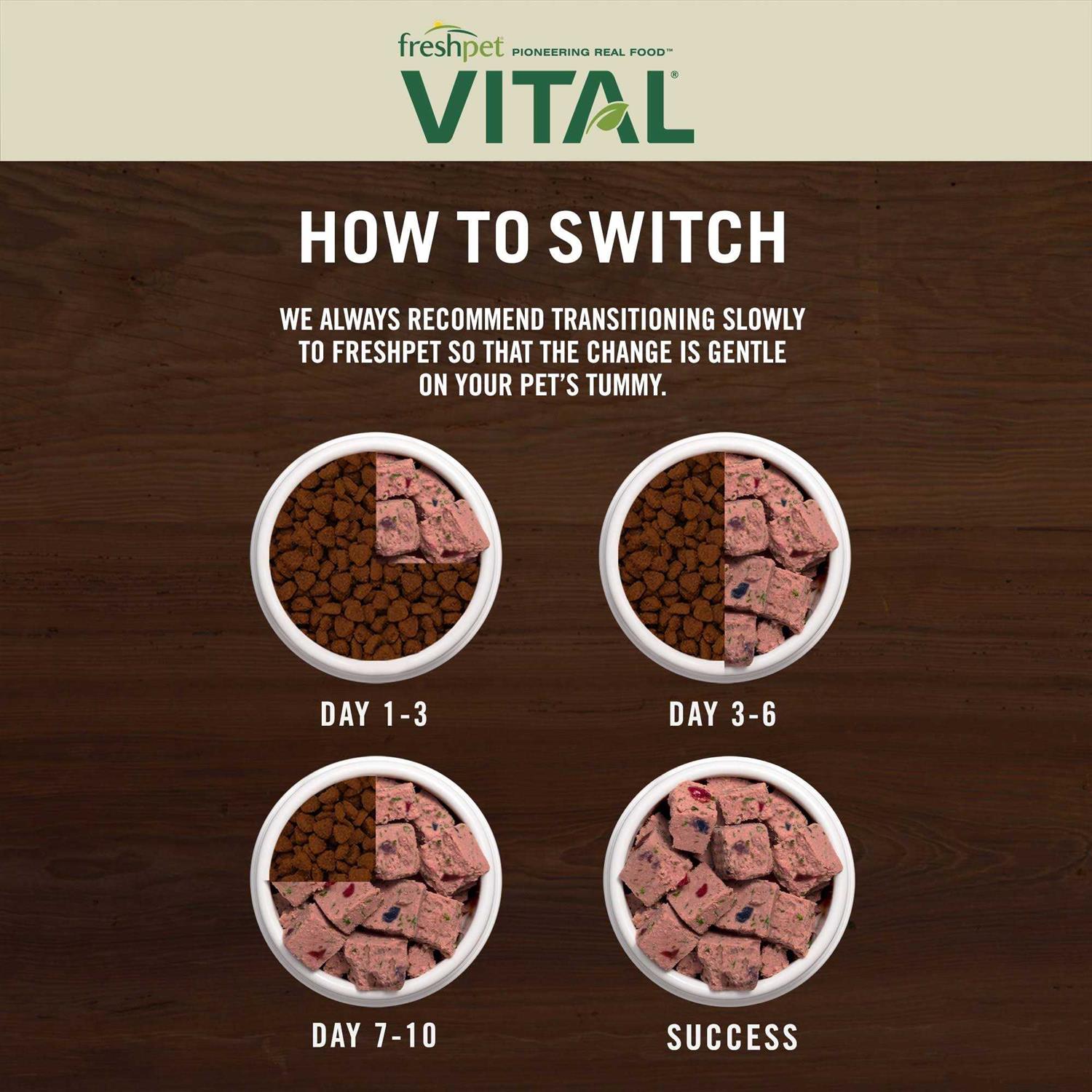 freshpet PIONEERING REAL FOOD™

VITAL®

HOW TO SWITCH

WE ALWAYS RECOMMEND TRANSITIONING SLOWLY TO FRESHPET SO THAT THE CHANGE IS GENTLE ON YOUR PET'S TUMMY.

DAY 1-3

DAY 3-6

DAY 7-10

SUCCESS