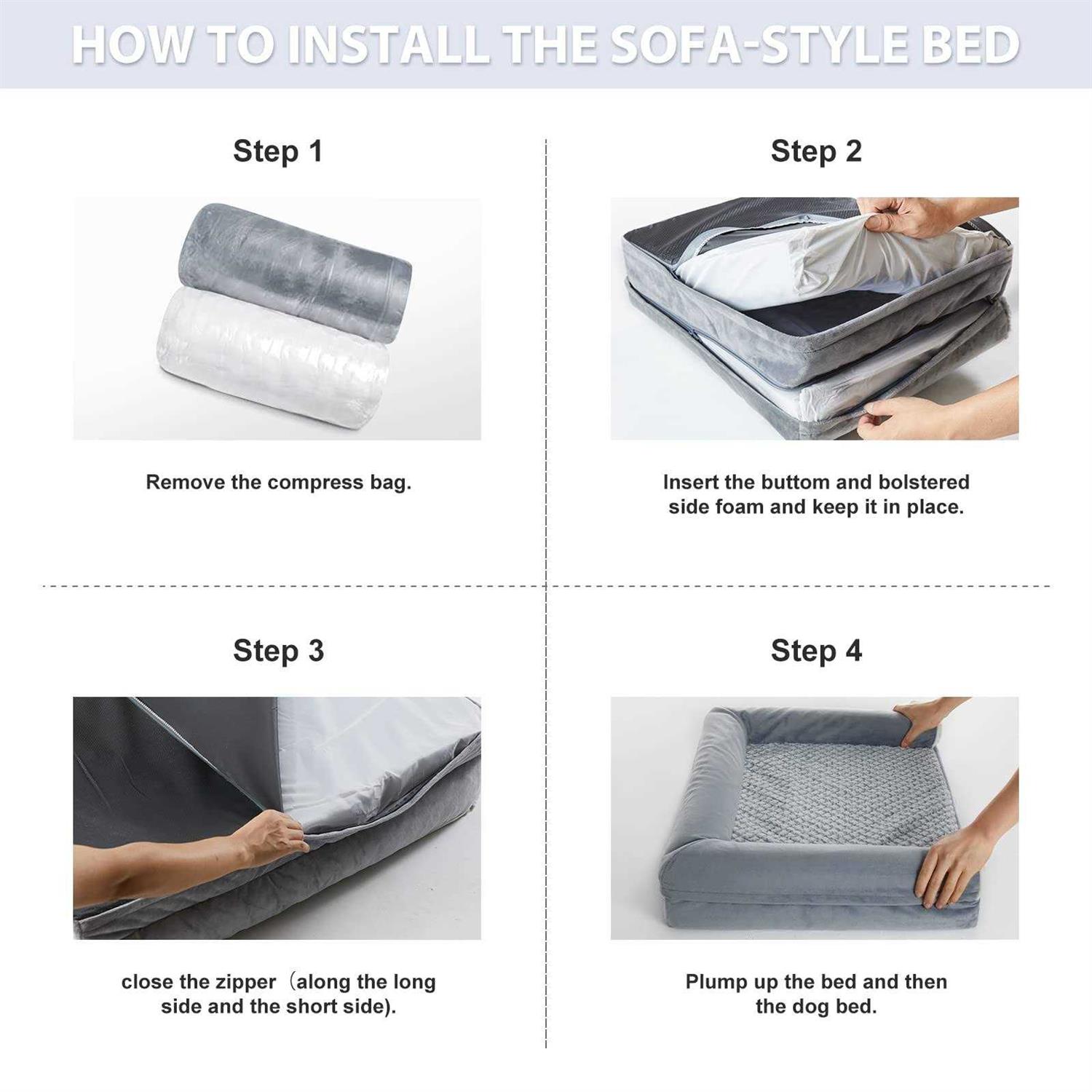 HOW TO INSTALL THE SOFA-STYLE BED

Step 1

Remove the compress bag.

Step 2

Insert the buttom and bolstered side foam and keep it in place.

Step 3

close the zipper（along the long side and the short side).

Step 4

Plump up the bed and then the dog bed.