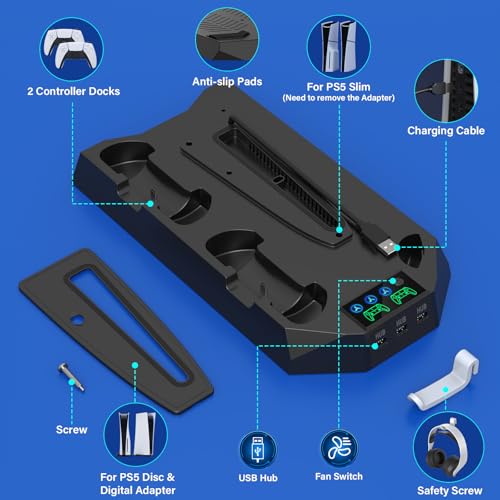 2 Controller Docks

Anti-slip Pads

For PS5 Slim
(Need to remove the Adapter)

Charging Cable

HUB HUB HUB

Screw

For PS5 Disc & Digital Adapter

USB Hub

Fan Switch

Safety Screw