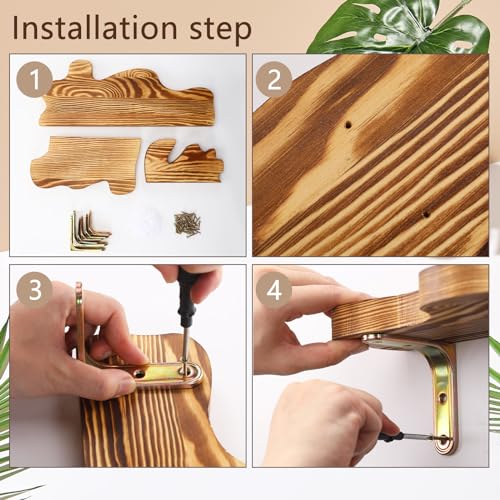 Installation step

1

2

3

4