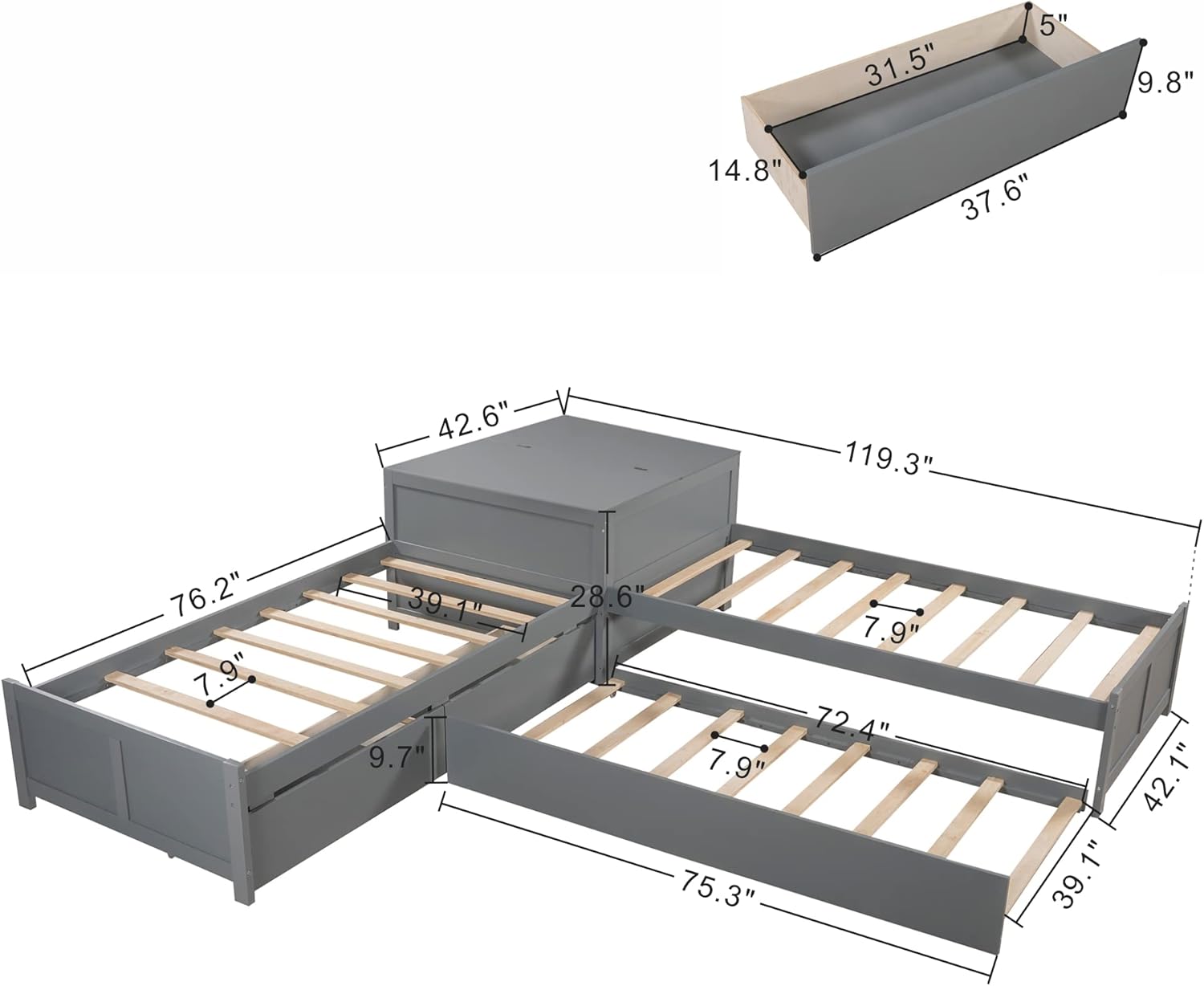 5"
31.5"
9.8"
14.8"
37.6"

42.6"
119.3"
76.2"
39.1"
28.6"
7.9"
7.9"
72.4"
9.7"
7.9"
42.1"
39.1"
75.3"