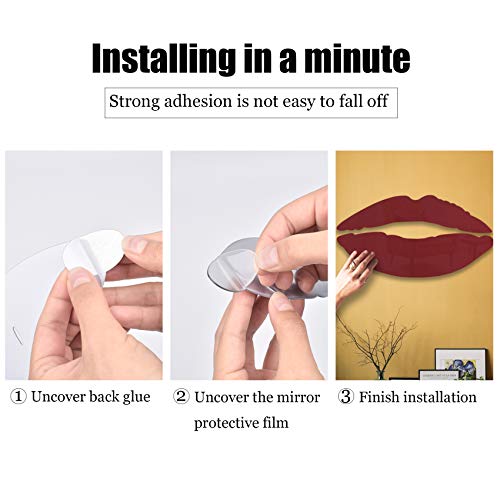 Installing in a minute

Strong adhesion is not easy to fall off

① Uncover back glue

② Uncover the mirror protective film

③ Finish installation