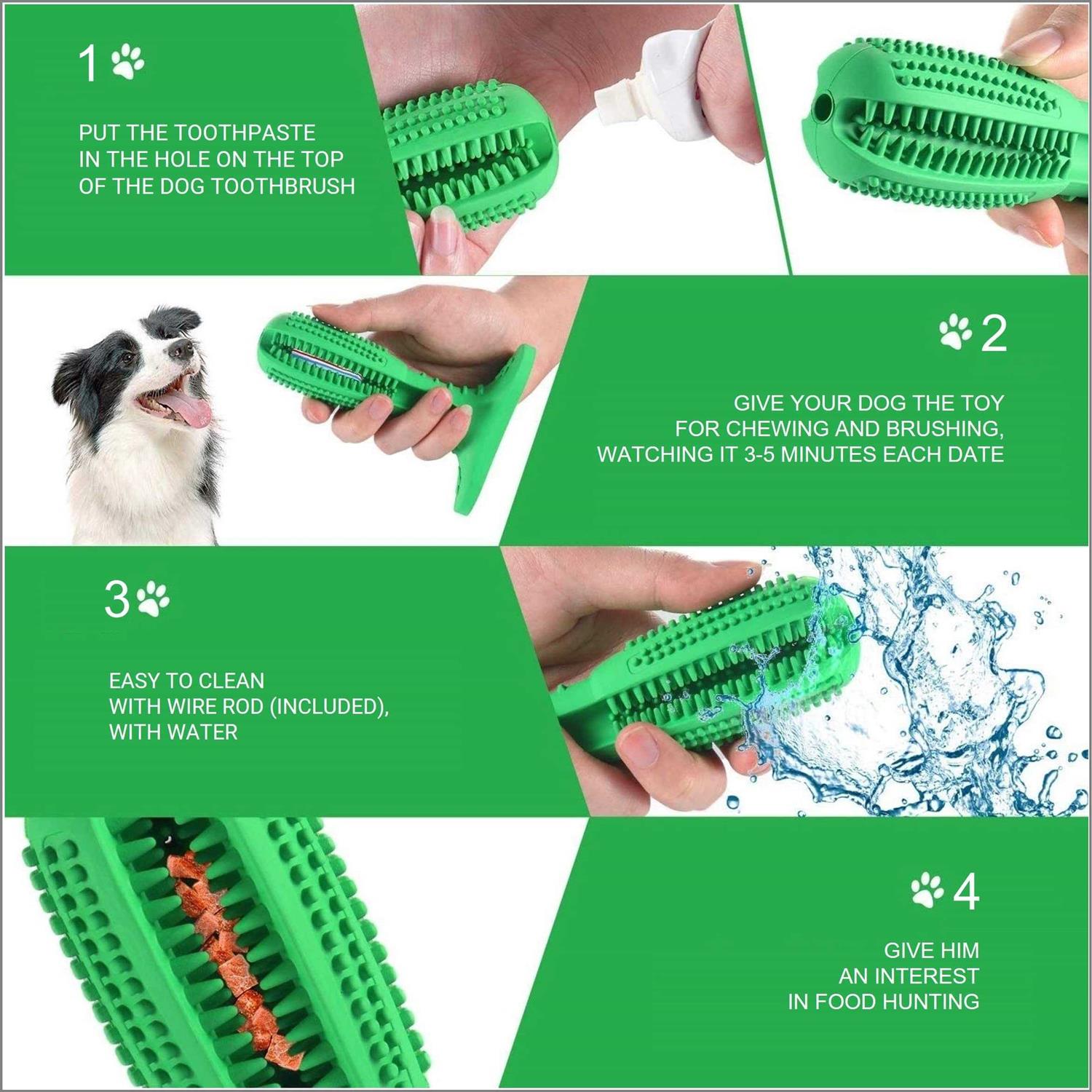 1

PUT THE TOOTHPASTE IN THE HOLE ON THE TOP OF THE DOG TOOTHBRUSH

2

GIVE YOUR DOG THE TOY FOR CHEWING AND BRUSHING, WATCHING IT 3-5 MINUTES EACH DATE

3

EASY TO CLEAN WITH WIRE ROD (INCLUDED), WITH WATER

4

GIVE HIM AN INTEREST IN FOOD HUNTING