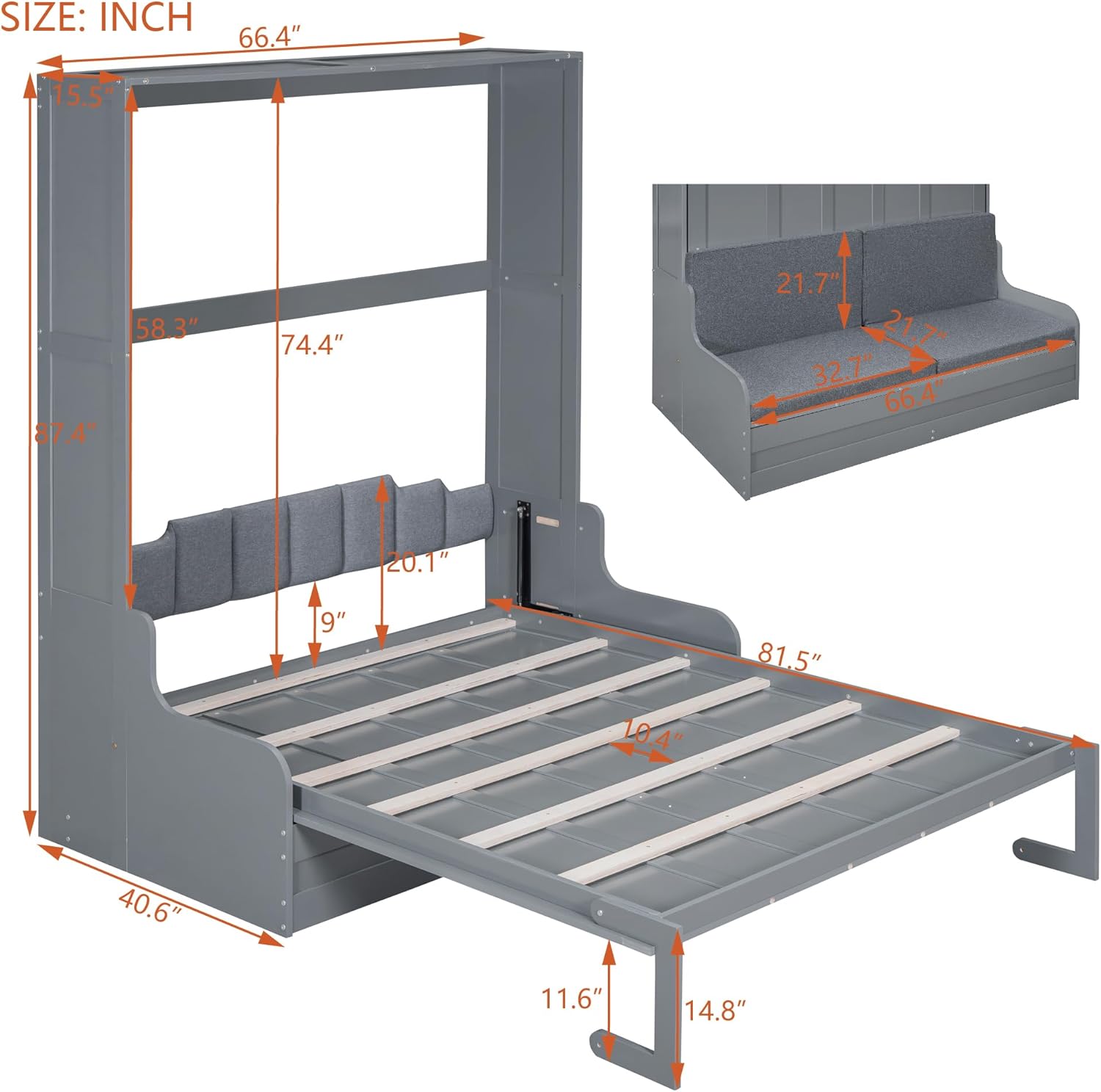 SIZE: INCH

66.4″

15.5″

58.3″

74.4″

87.4″

20.1″

9″

81.5″

10.4″

40.6″

11.6″

14.8″

21.7″

21.7″

32.7″

66.4″