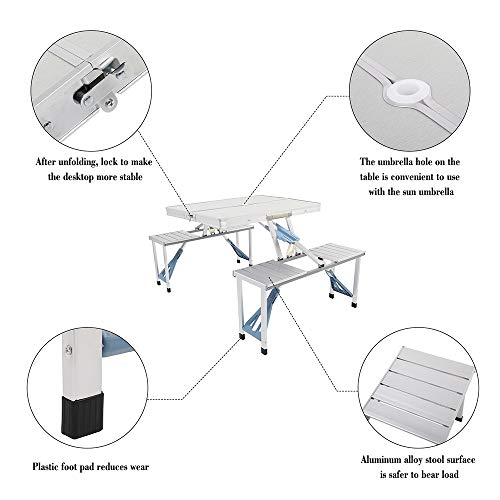 After unfolding, lock to make the desktop more stable

The umbrella hole on the table is convenient to use with the sun umbrella

Plastic foot pad reduces wear

Aluminum alloy stool surface is safer to bear load