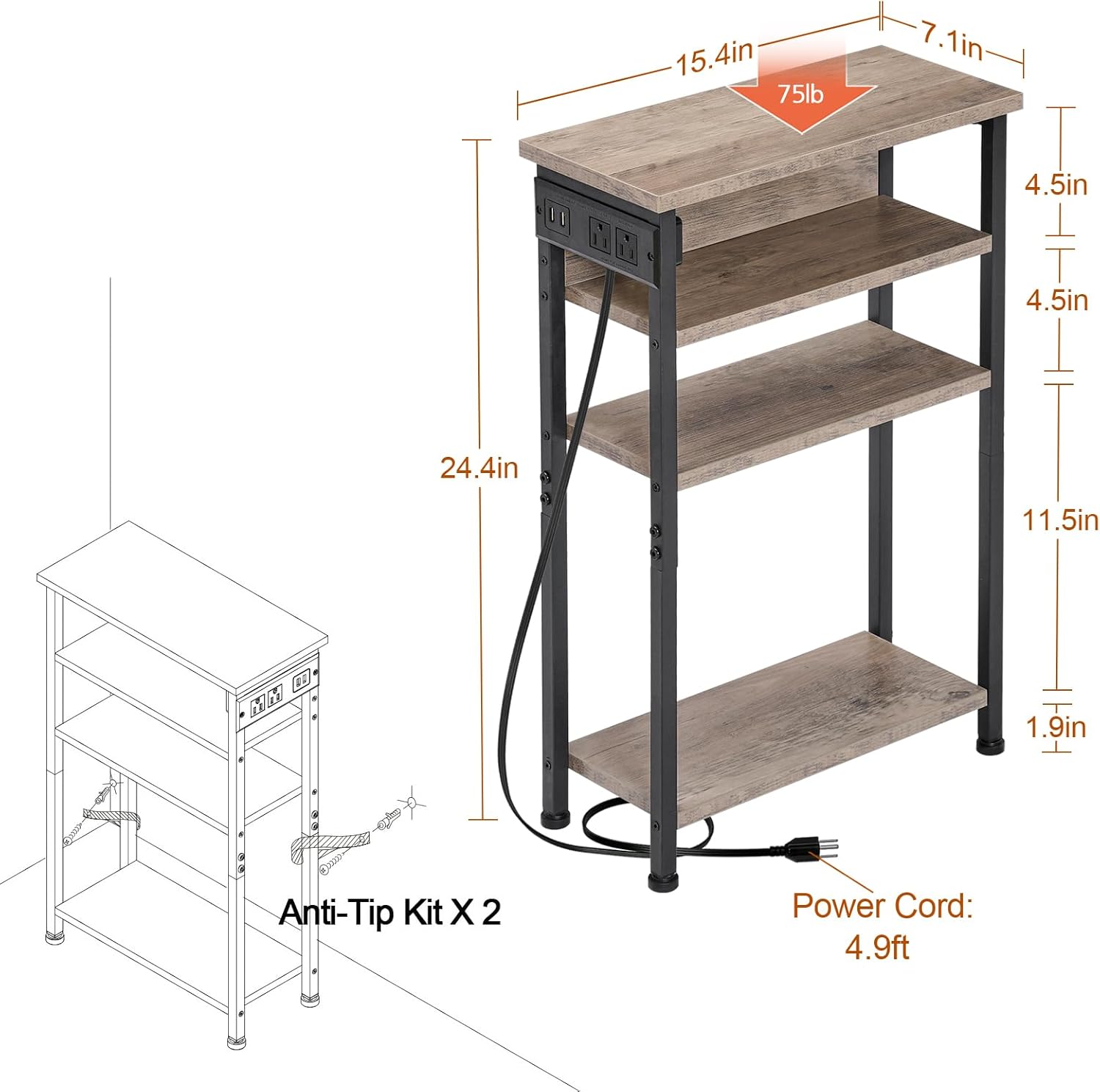 15.4in
7.1in
75lb
4.5in
4.5in
24.4in
11.5in
1.9in
Anti-Tip Kit X 2
Power Cord:
4.9ft