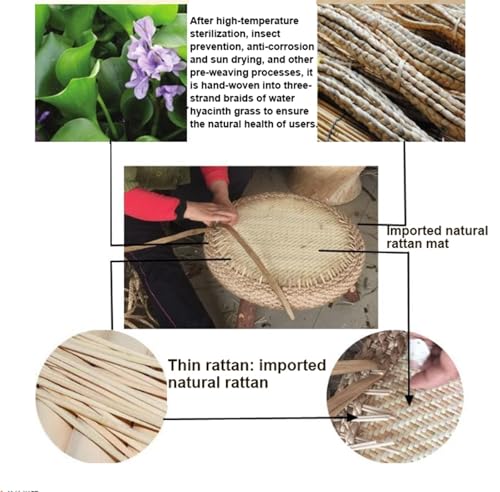 After high-temperature sterilization, insect prevention, anti-corrosion and sun drying, and other pre-weaving processes, it is hand-woven into three-strand braids of water hyacinth grass to ensure the natural health of users.

Imported natural rattan mat

Thin rattan: imported natural rattan