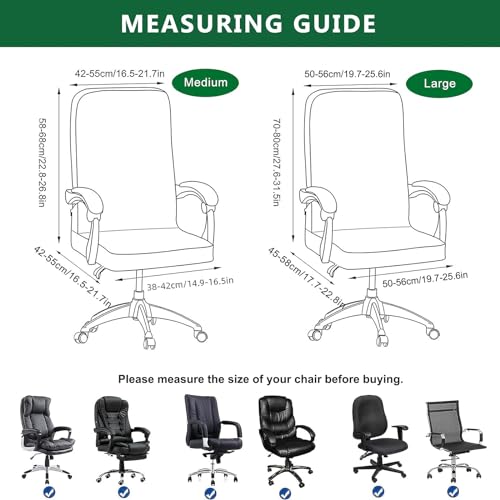 MEASURING GUIDE

42-55cm/16.5-21.7in

Medium

58-68cm/22.8-26.8in

42-55cm/16.5-21.7in

38-42cm/14.9-16.5in

50-56cm/19.7-25.6in

Large

70-80cm/27.6-31.5in

45-58cm/17.7-22.8in

50-56cm/19.7-25.6in

Please measure the size of your chair before buying.