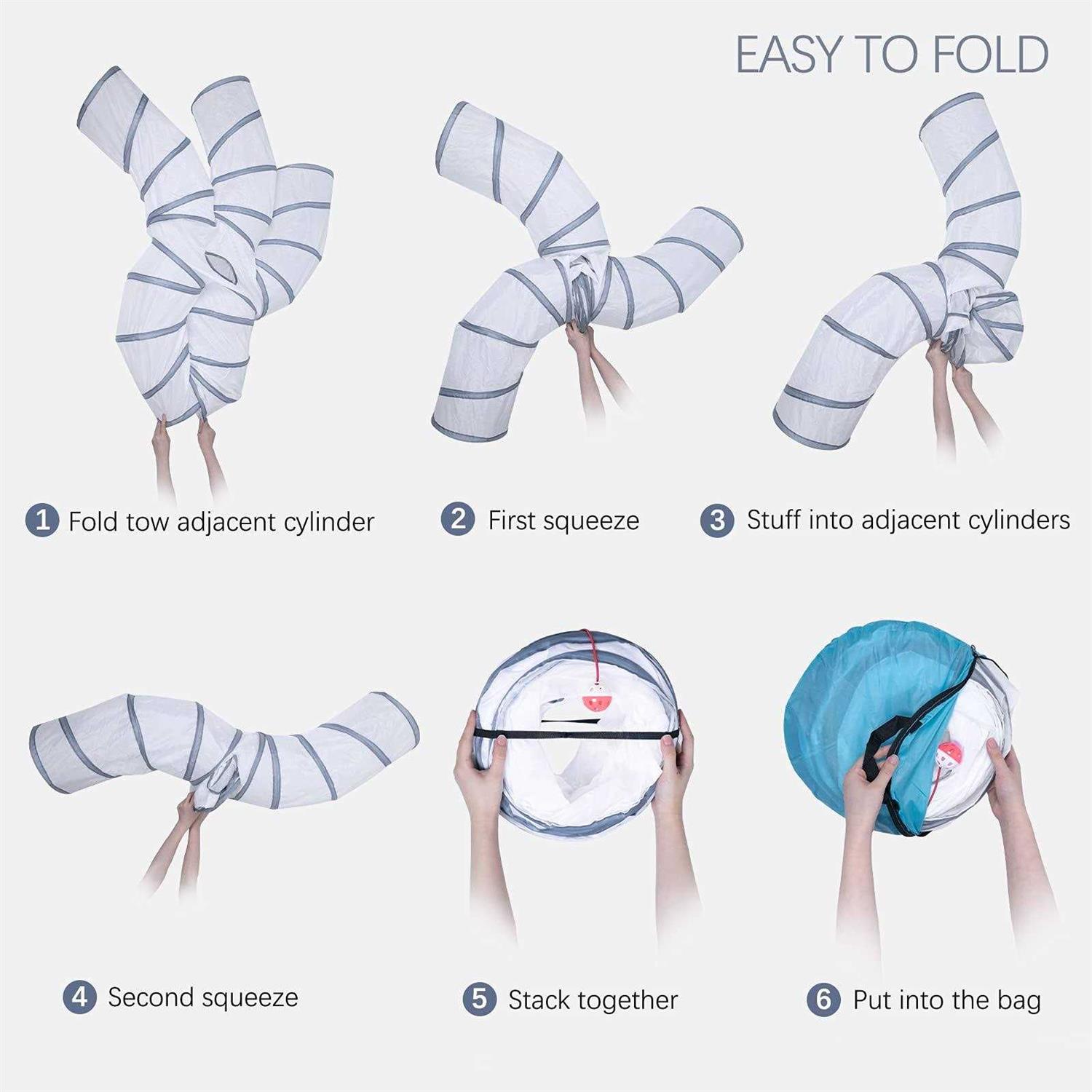 EASY TO FOLD

1 Fold tow adjacent cylinder

2 First squeeze

3 Stuff into adjacent cylinders

4 Second squeeze

5 Stack together

6 Put into the bag