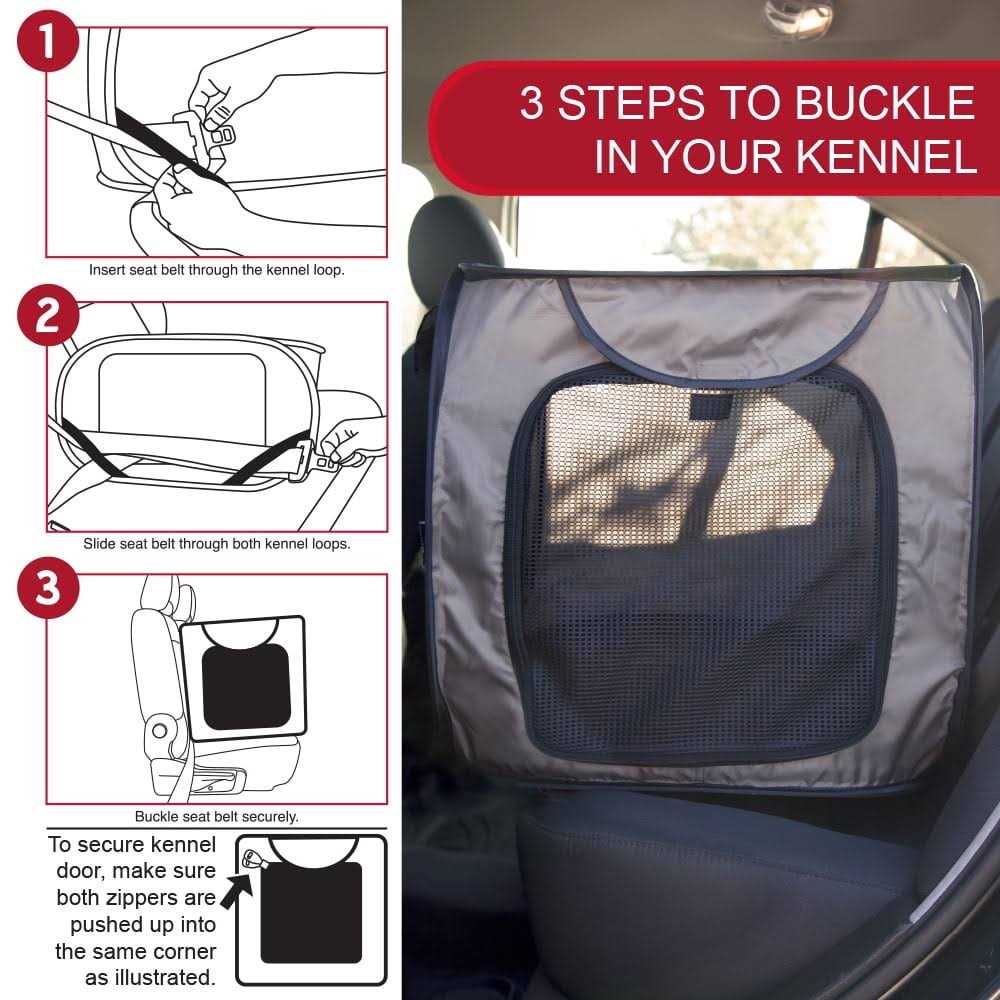 1

Insert seat belt through the kennel loop.

2

Slide seat belt through both kennel loops.

3

Buckle seat belt securely.

To secure kennel door, make sure both zippers are pushed up into the same corner as illustrated.

3 STEPS TO BUCKLE IN YOUR KENNEL