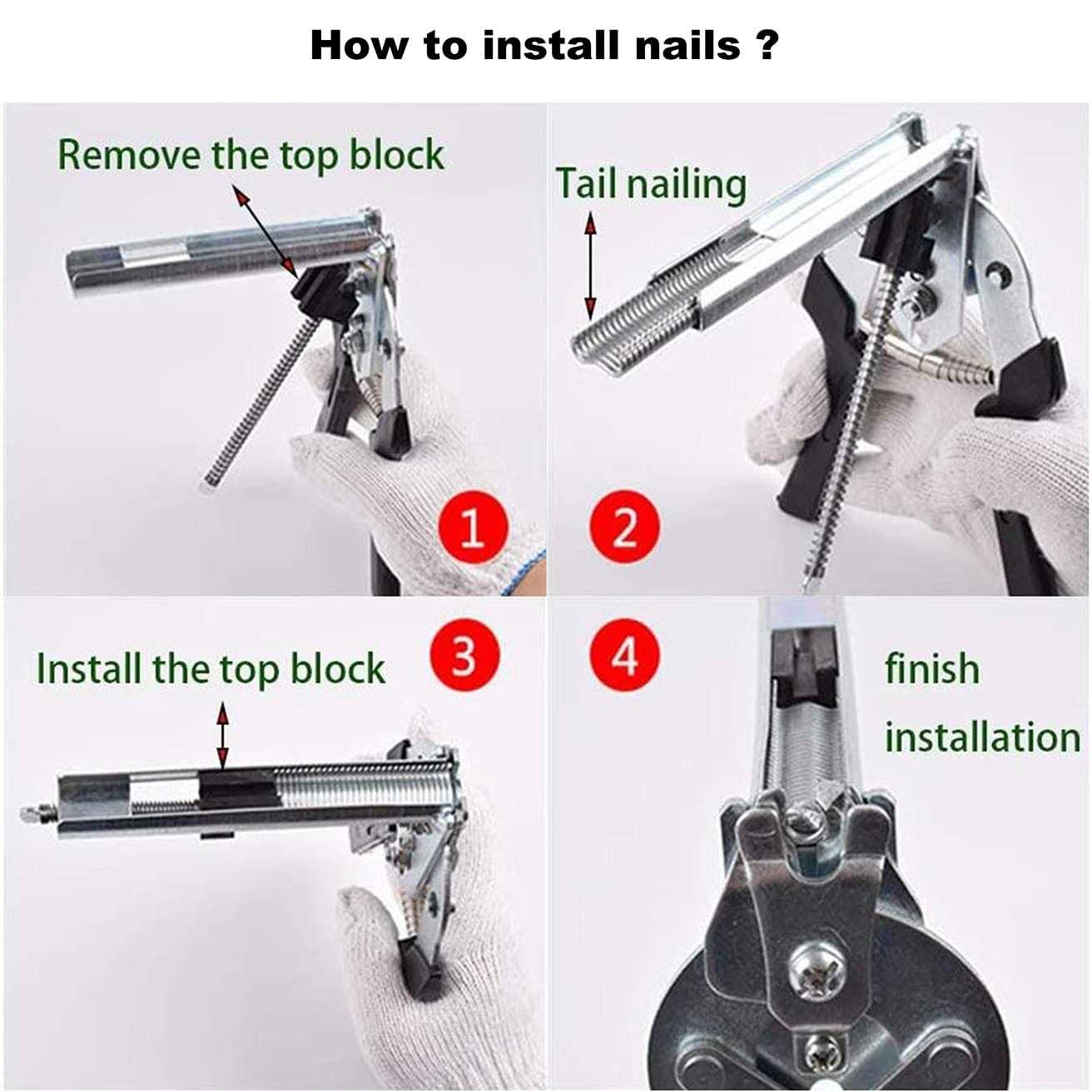 How to install nails ?

Remove the top block

1

Tail nailing

2

Install the top block

3

4

finish installation