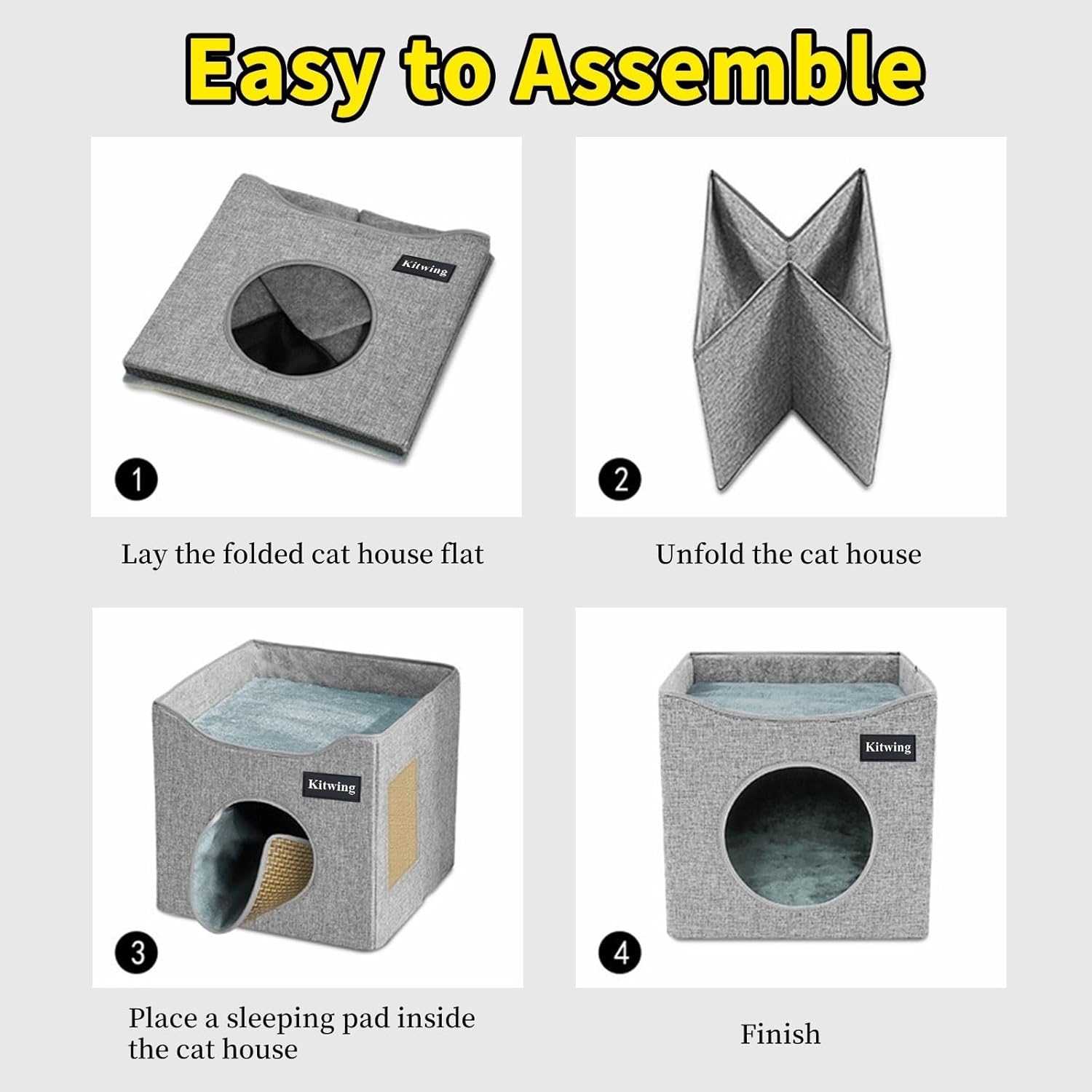 Easy to Assemble

Kitwing

1

Lay the folded cat house flat

2

Unfold the cat house

Kitwing

3

Place a sleeping pad inside the cat house

Kitwing

4

Finish