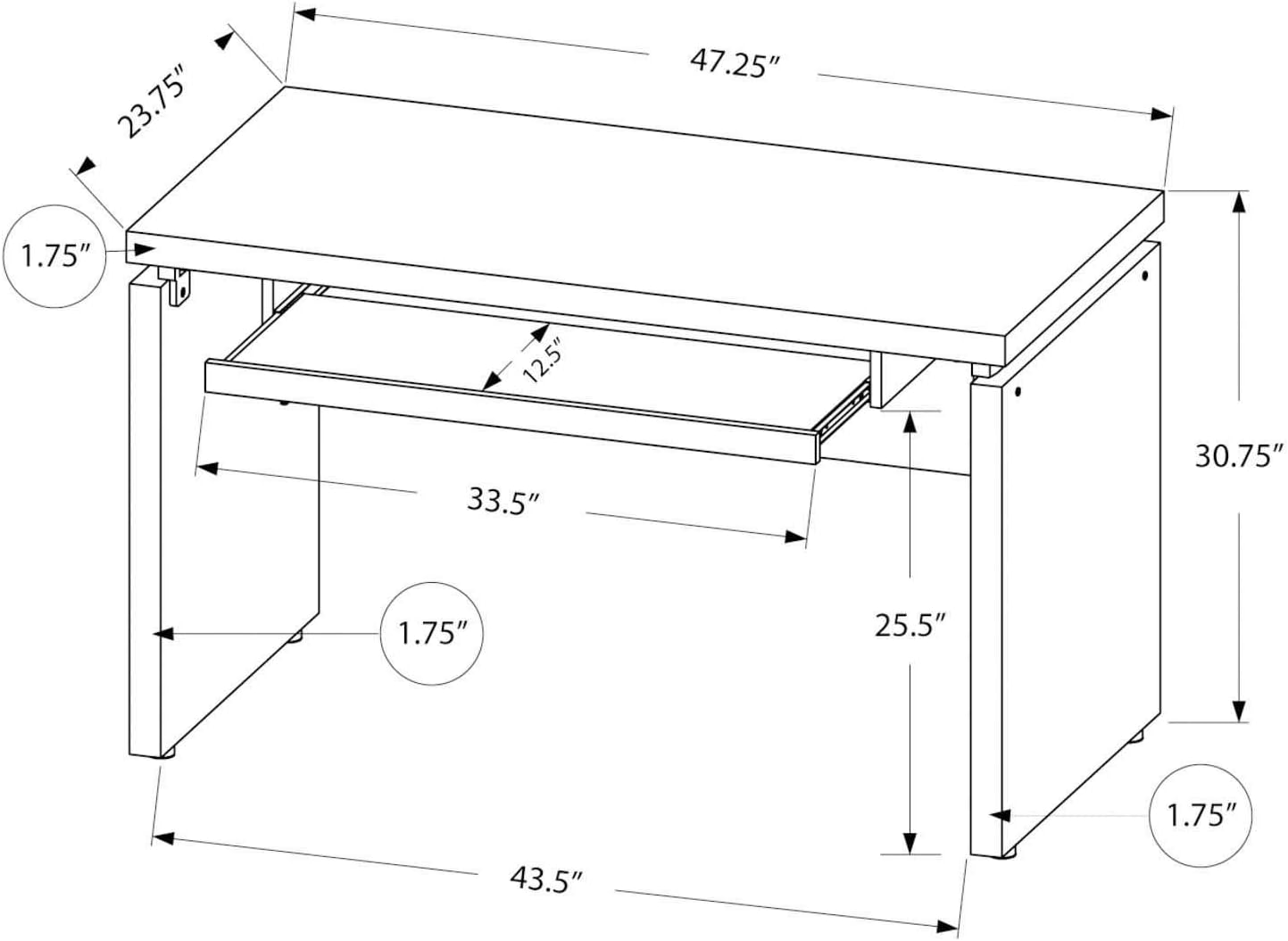 47.25″
23.75″
1.75″
12.5″
30.75″
33.5″
1.75″
25.5″
1.75″
43.5″