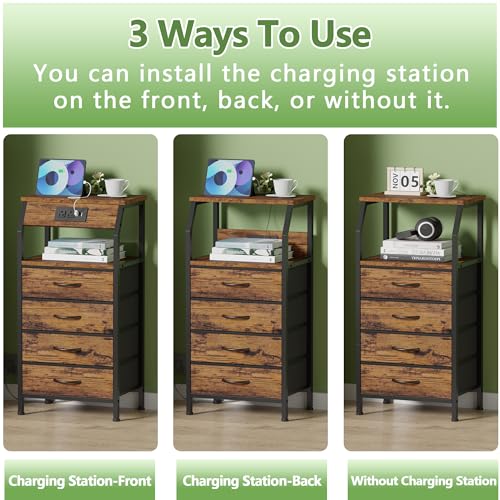 3 Ways To Use

You can install the charging station on the front, back, or without it.

NOV 05

Charging Station-Front

Charging Station-Back

Without Charging Station