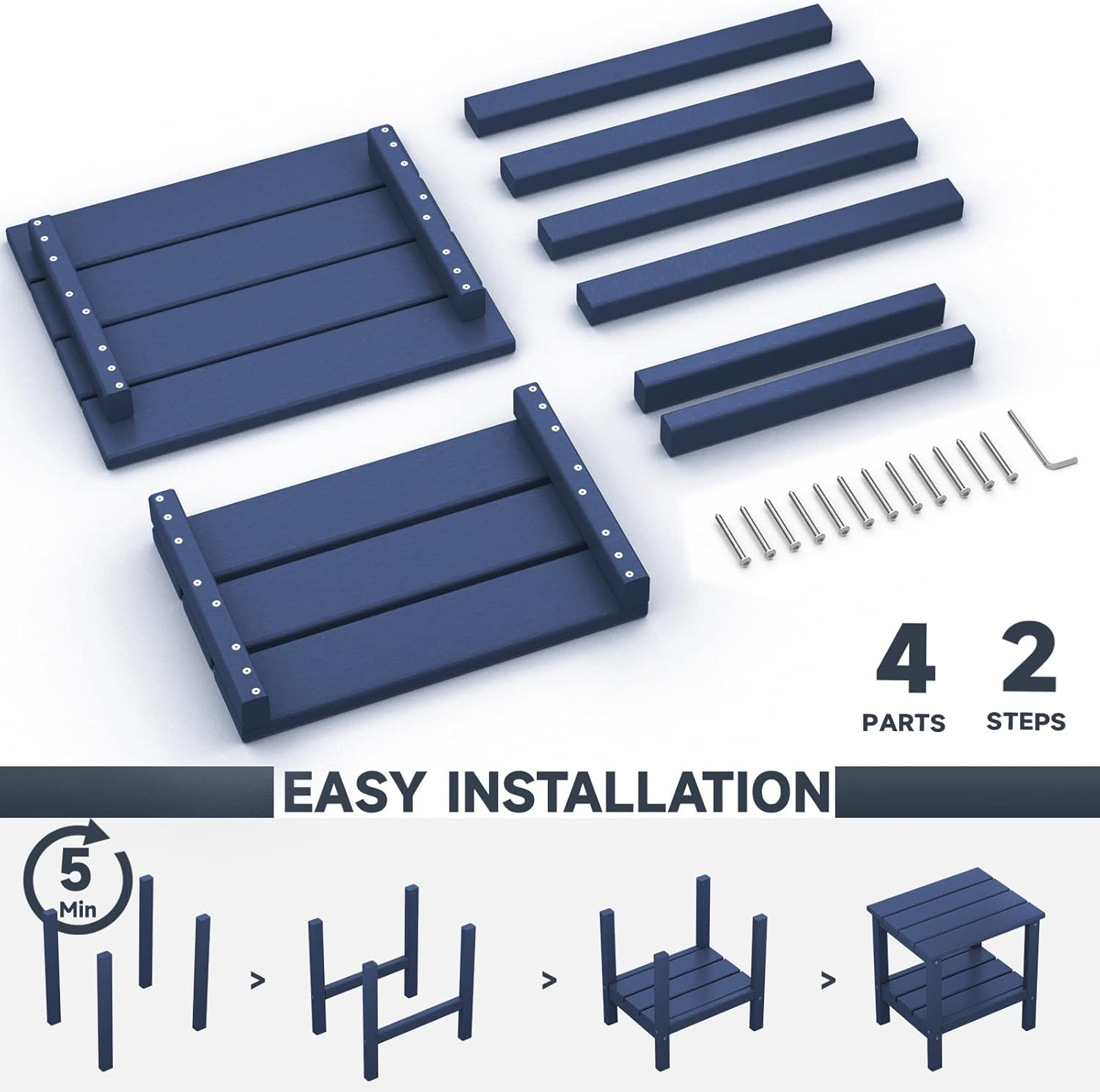 4 PARTS 2 STEPS

EASY INSTALLATION

5 Min

>

>

>