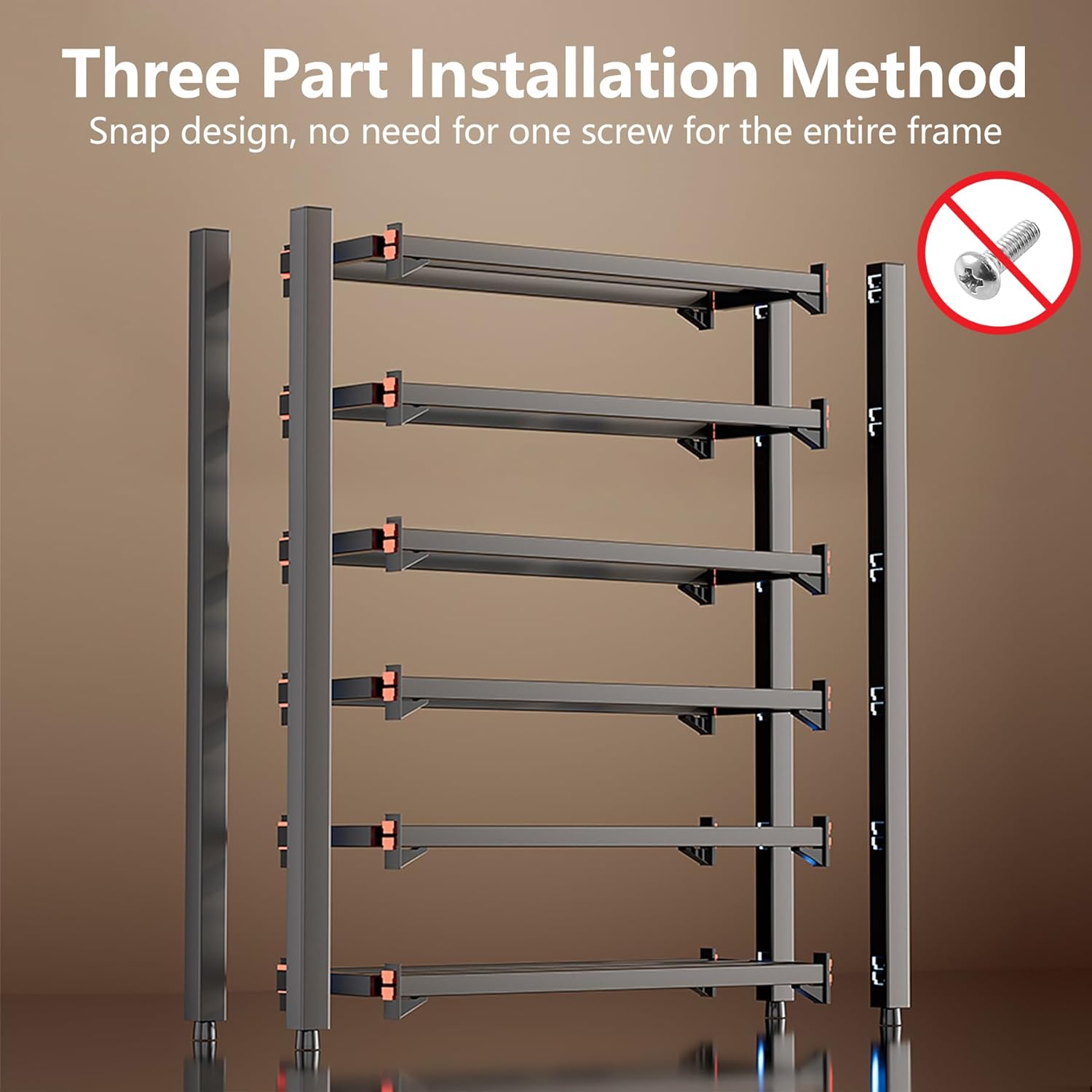 Three Part Installation Method
Snap design, no need for one screw for the entire frame