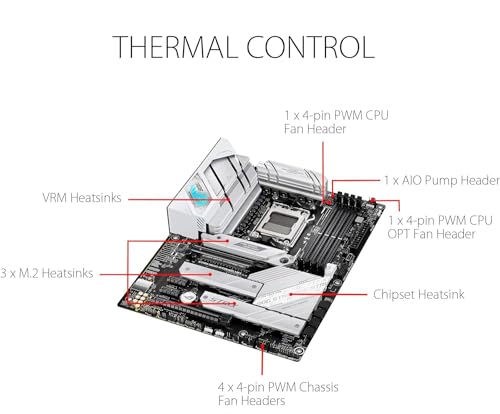 THERMAL CONTROL

1 x 4-pin PWM CPU Fan Header

1 x AIO Pump Header

VRM Heatsinks

1 x 4-pin PWM CPU OPT Fan Header

3 x M.2 Heatsinks

Chipset Heatsink

4 x 4-pin PWM Chassis Fan Headers