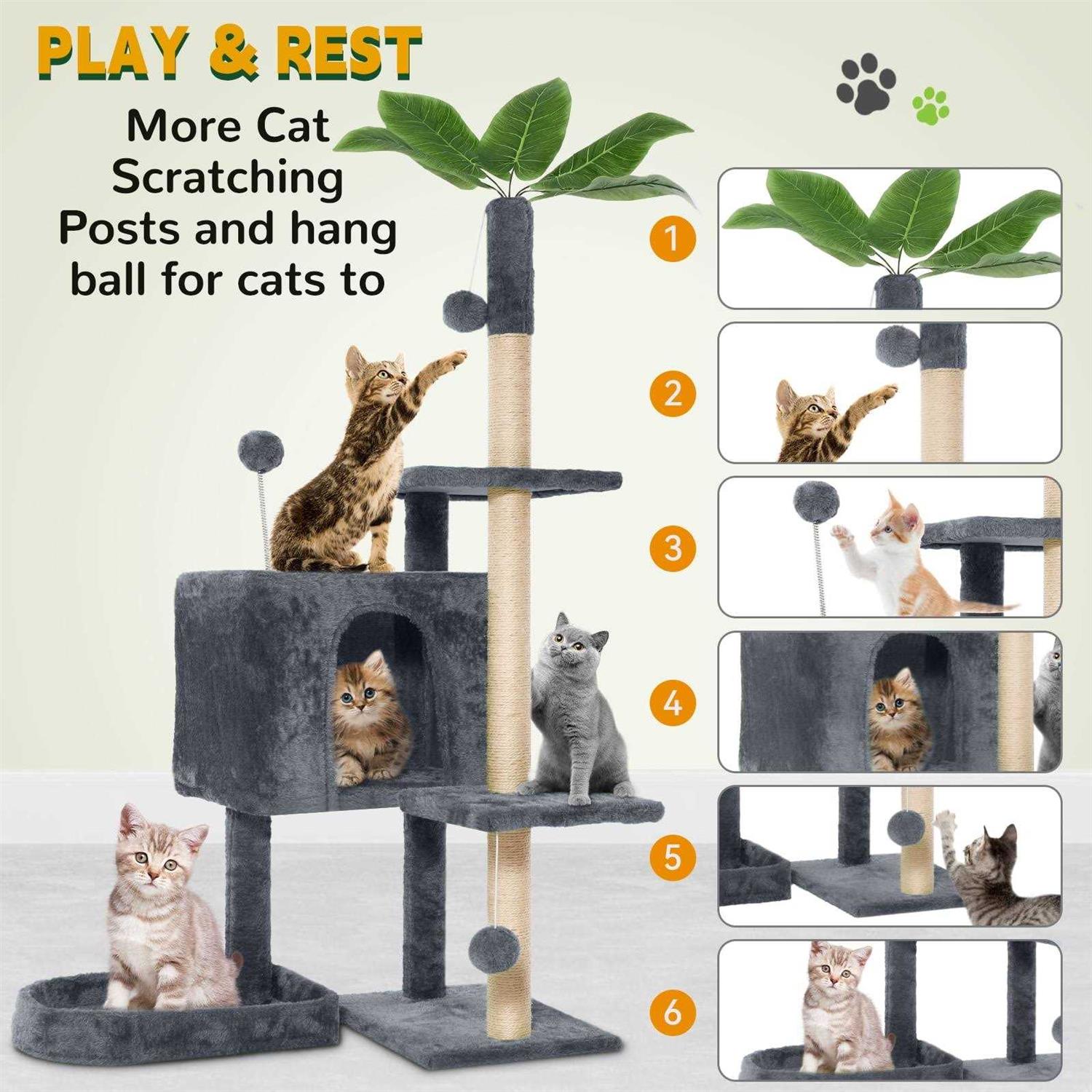 PLAY & REST

More Cat Scratching Posts and hang ball for cats to

1

2

3

4

5

6