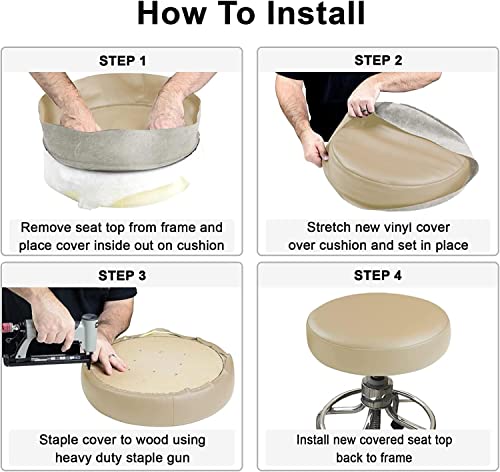 How To Install

STEP 1

Remove seat top from frame and place cover inside out on cushion

STEP 2

Stretch new vinyl cover over cushion and set in place

STEP 3

Staple cover to wood using heavy duty staple gun

STEP 4

Install new covered seat top back to frame