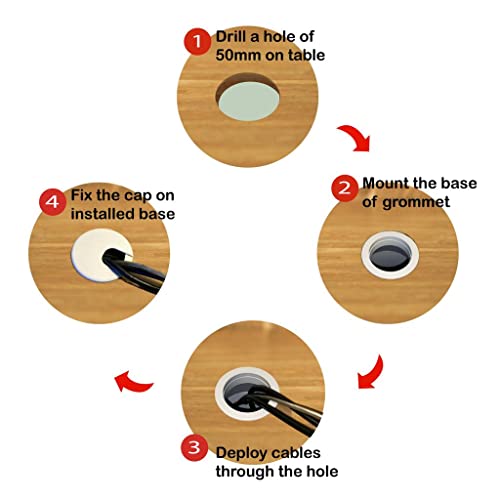 1 Drill a hole of 50mm on table

2 Mount the base of grommet

3 Deploy cables through the hole

4 Fix the cap on installed base