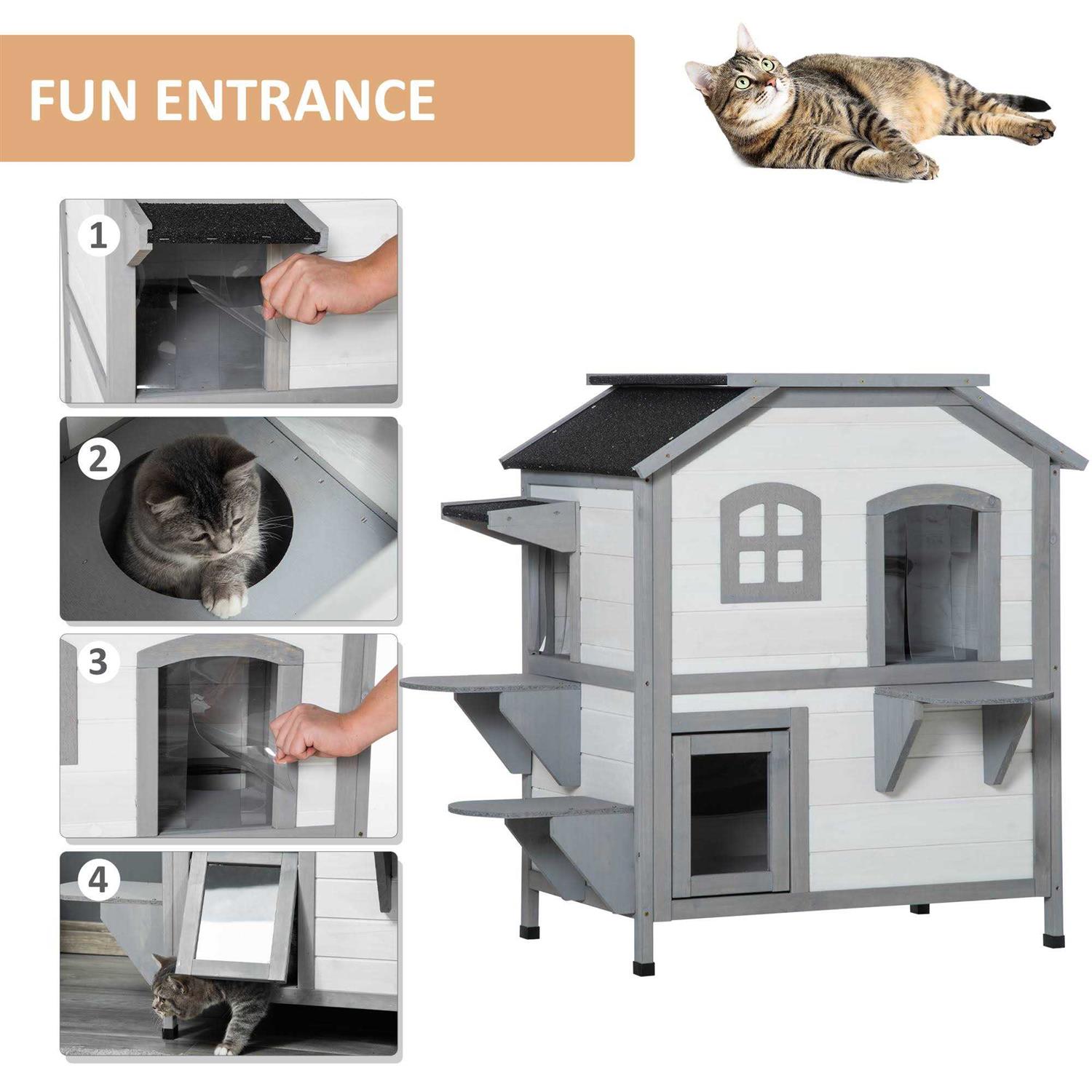 FUN ENTRANCE

1

2

3

4