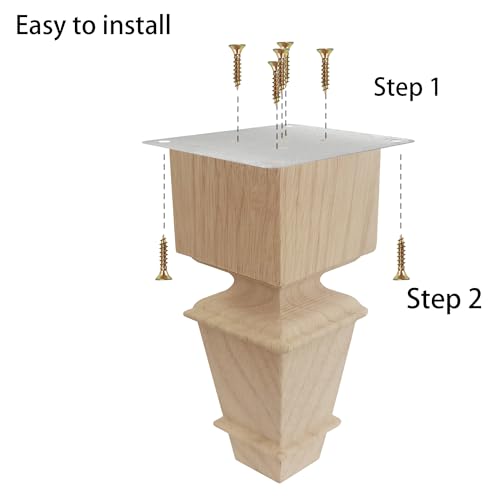 Easy to install

Step 1

Step 2