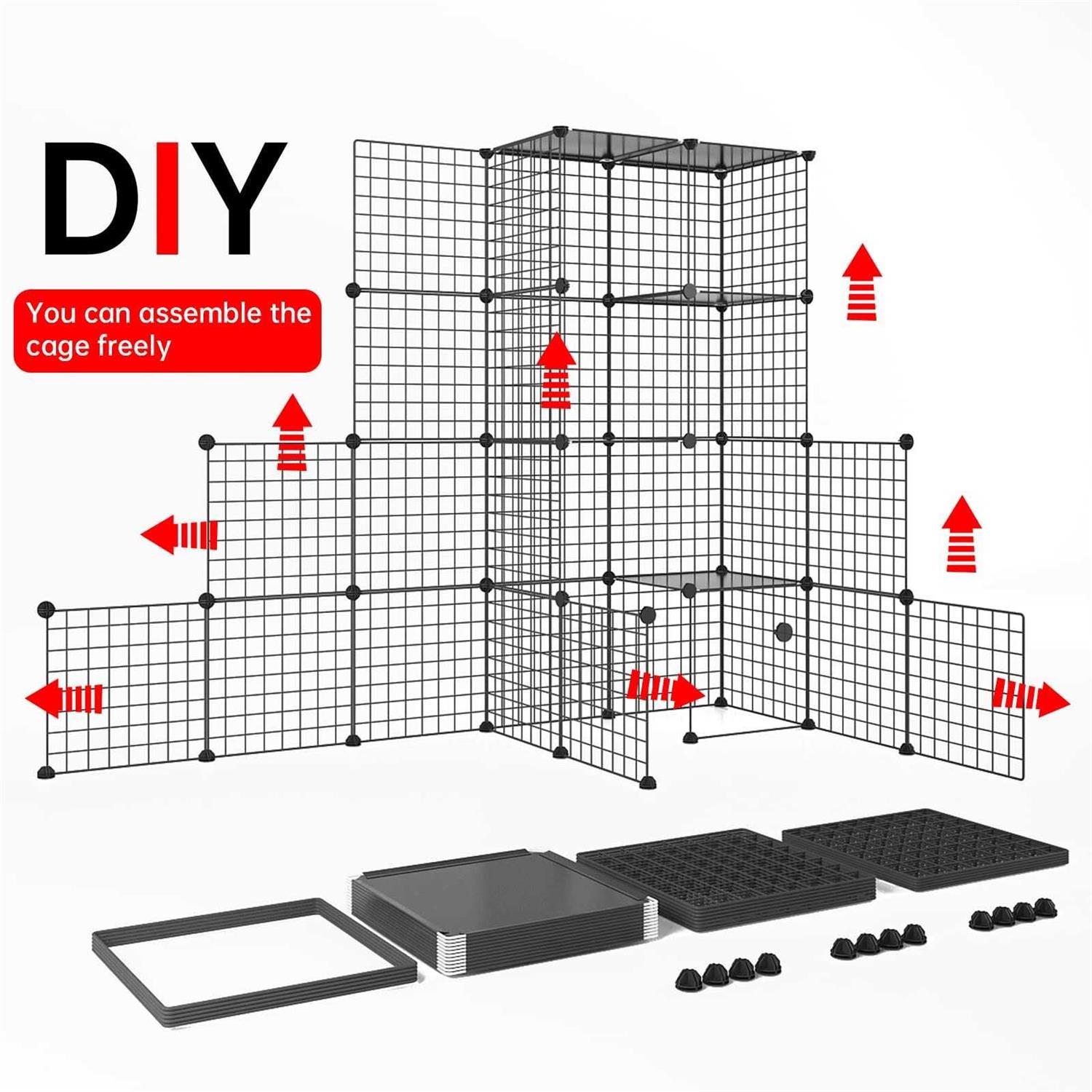 DIY

You can assemble the cage freely