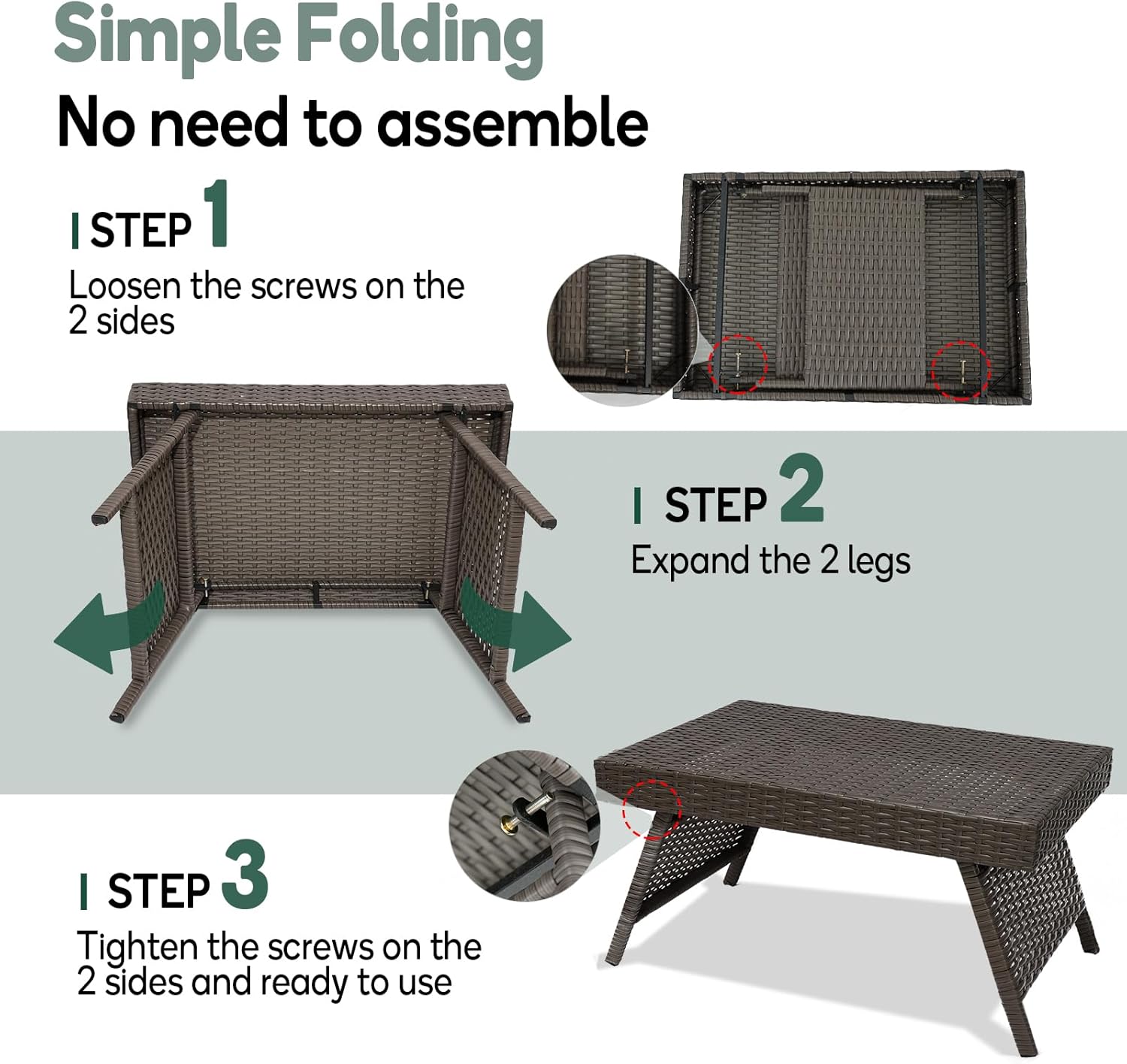 Simple Folding
No need to assemble

STEP 1
Loosen the screws on the 2 sides

STEP 2
Expand the 2 legs

STEP 3
Tighten the screws on the 2 sides and ready to use