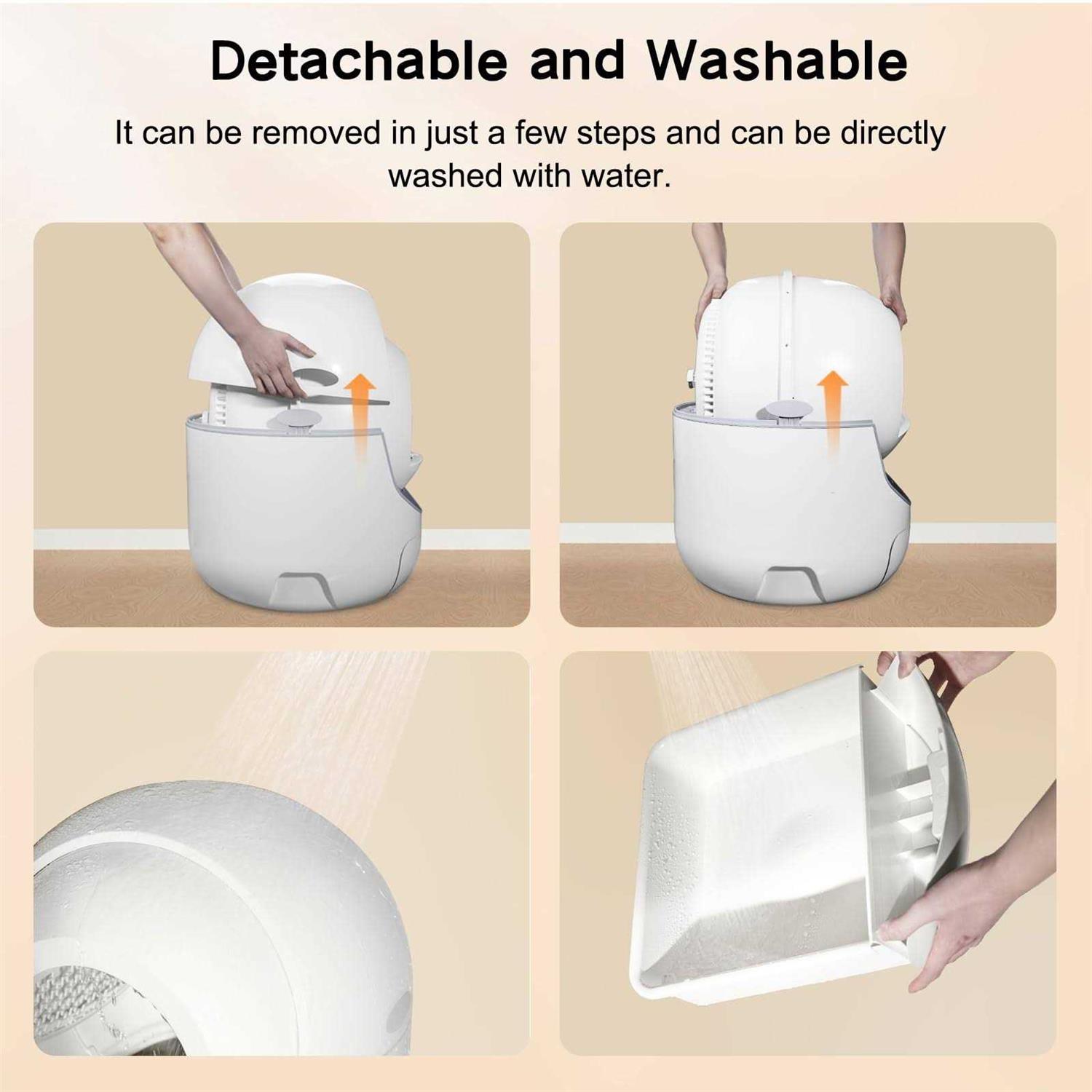 Detachable and Washable

It can be removed in just a few steps and can be directly washed with water.