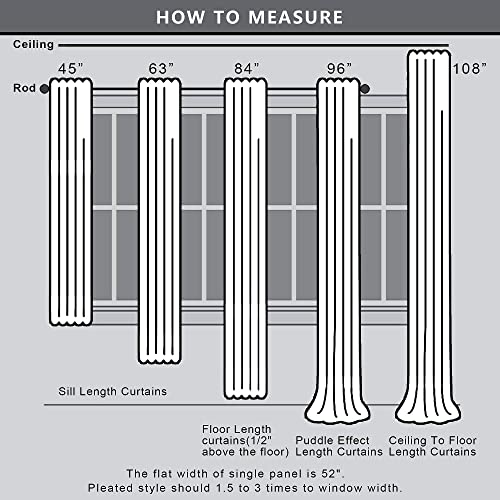 HOW TO MEASURE

Ceiling

Rod

45”

63”

84”

96”

108”

Sill Length Curtains

Floor Length curtains(1/2" above the floor)

Puddle Effect Length Curtains

Ceiling To Floor Length Curtains

The flat width of single panel is 52".
Pleated style should 1.5 to 3 times to window width.